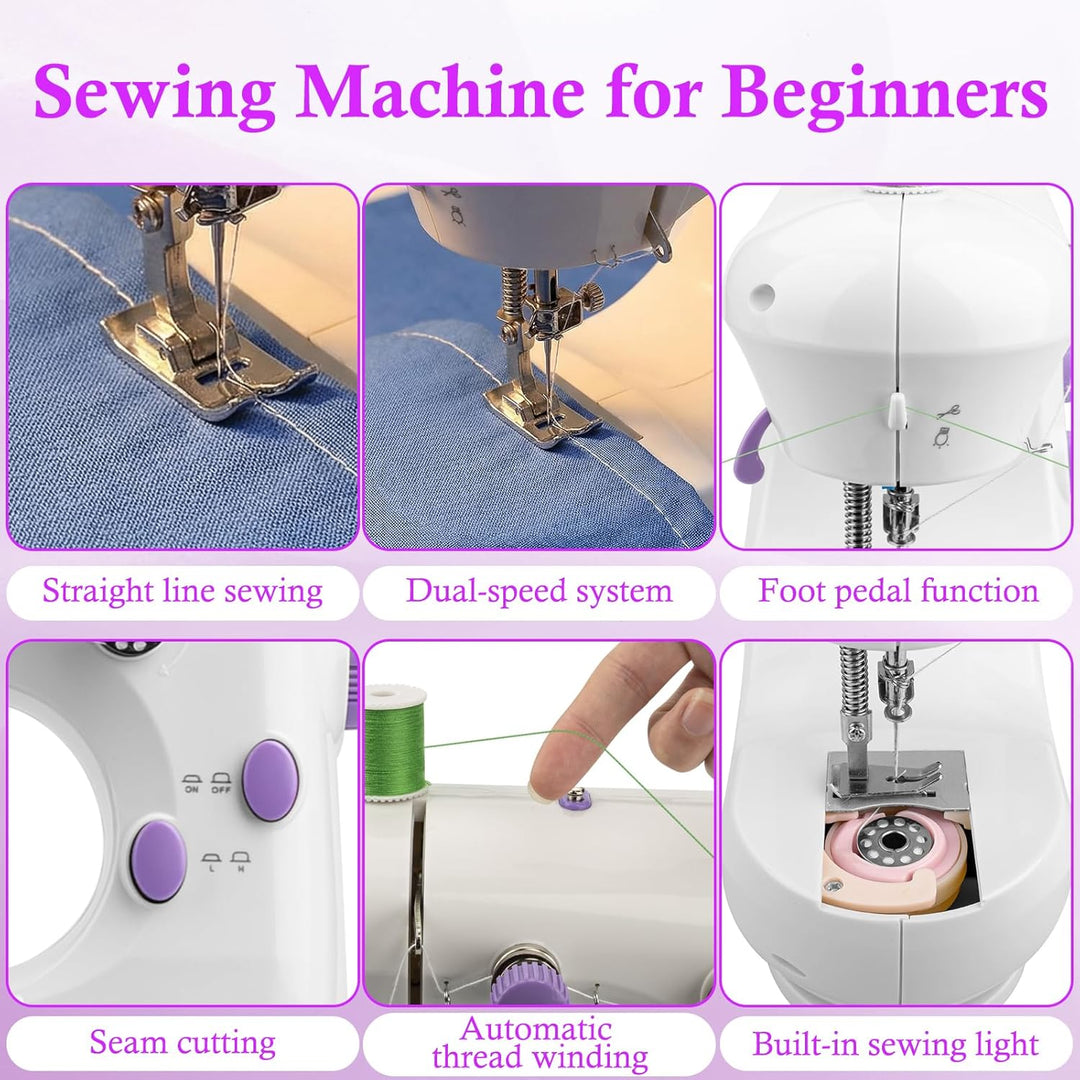 Sewing Machine for Beginners

Straight line sewing

Dual-speed system

Foot pedal function

ON OFF

L H

Seam cutting

Automatic thread winding

Built-in sewing light