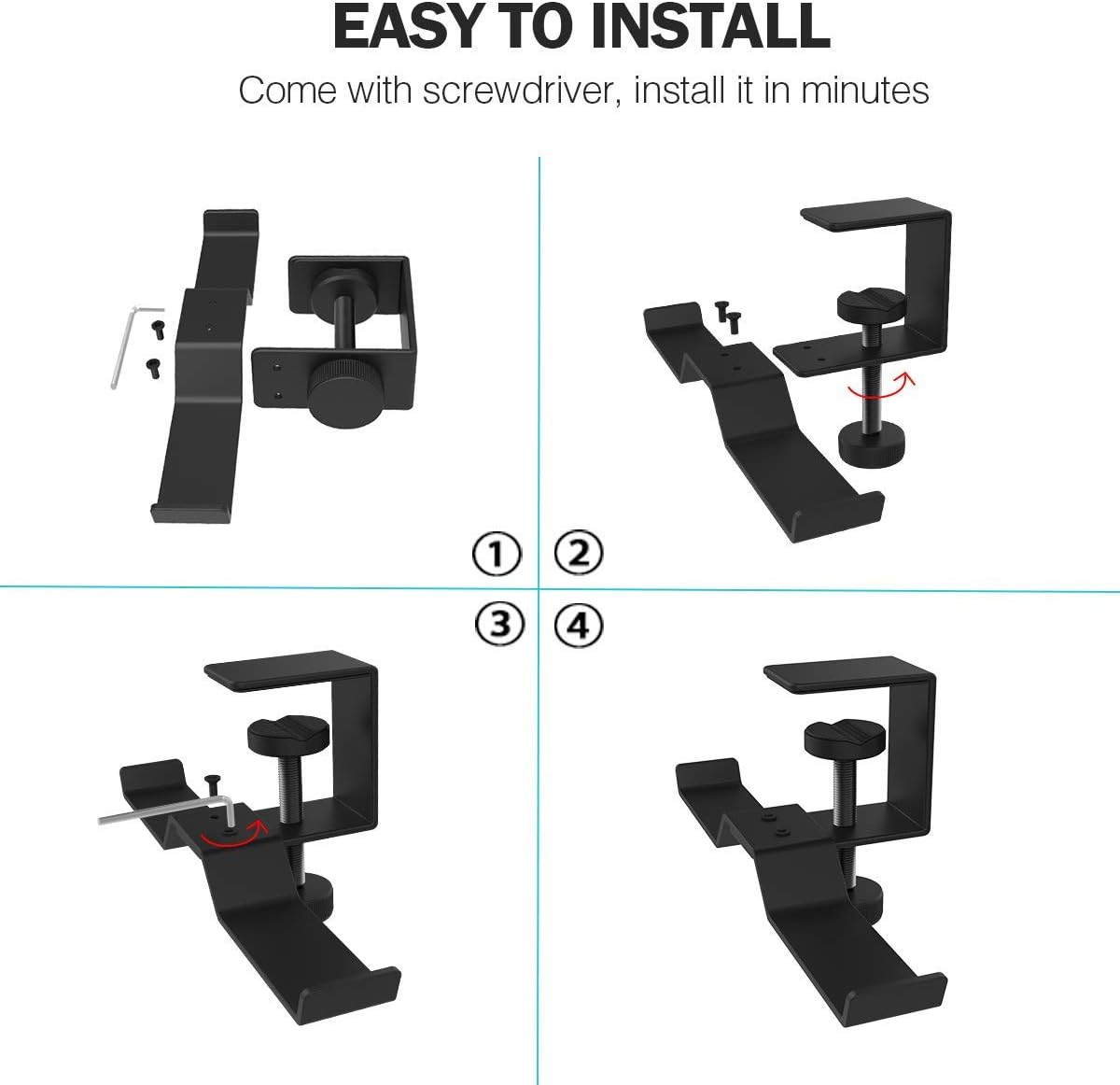 EASY TO INSTALL

Come with screwdriver, install it in minutes

① ②

③ ④