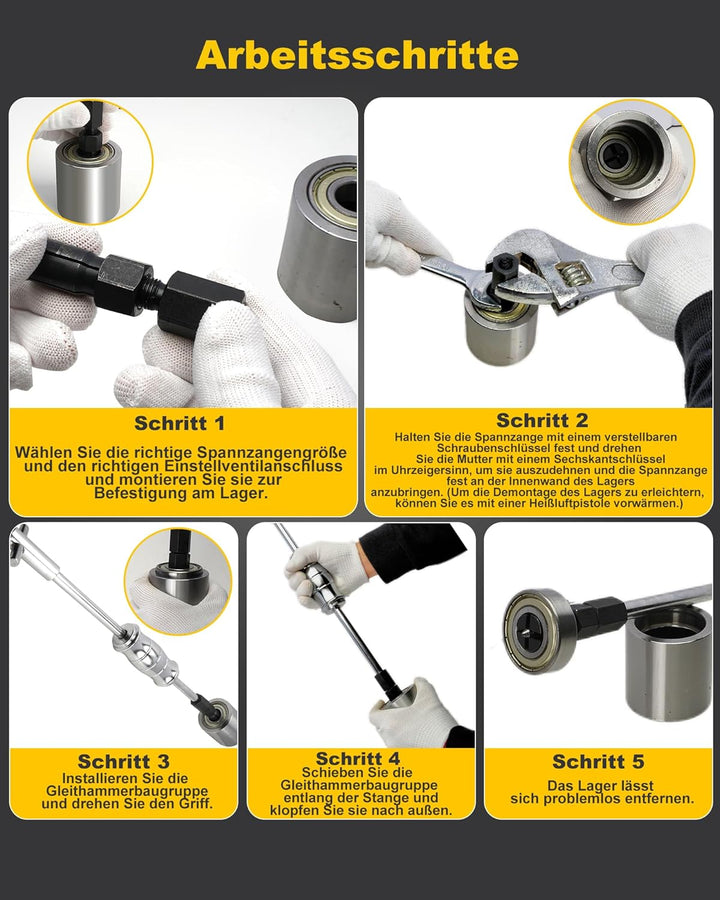 Arbeitsschritte

Schritt 1

Wählen Sie die richtige Spannzangengröße und den richtigen Einstellventilanschluss und montieren Sie sie zur Befestigung am Lager.

Schritt 2

Halten Sie die Spannzange mit einem verstellbaren Schraubenschlüssel fest und drehen Sie die Mutter mit einem Sechskantschlüssel im Uhrzeigersinn, um sie auszudehnen und die Spannzange fest an der Innenwand des Lagers anzubringen. (Um die Demontage des Lagers zu erleichtern, können Sie es mit einer Heißluftpistole vorwärmen.)

Schritt 3

Installieren Sie die Gleithammerbaugruppe und drehen Sie den Griff.

Schritt 4

Schieben Sie die Gleithammerbaugruppe entlang der Stange und klopfen Sie sie nach außen.

Schritt 5

Das Lager lässt sich problemlos entfernen.