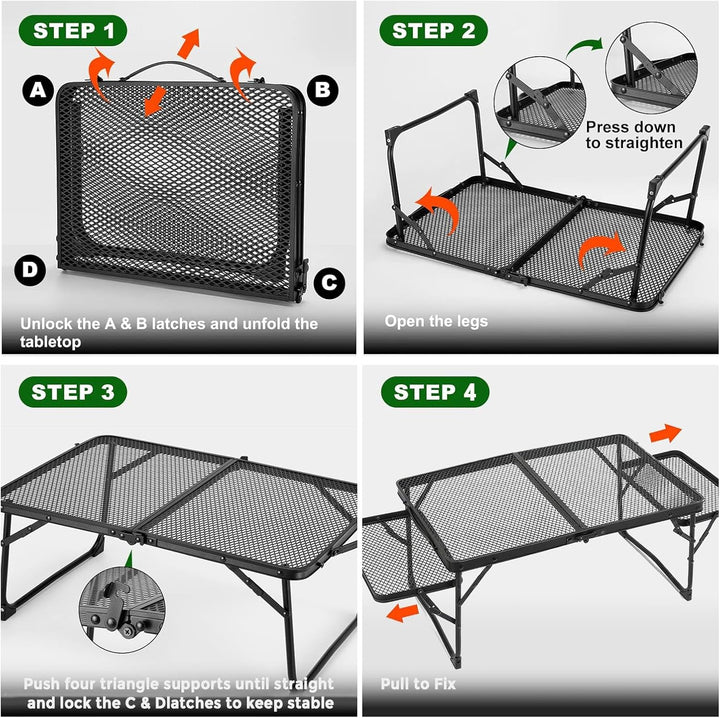 STEP 1

A

B

D

C

Unlock the A & B latches and unfold the tabletop

STEP 2

Press down to straighten

Open the legs

STEP 3

Push four triangle supports until straight and lock the C & Dlatches to keep stable

STEP 4

Pull to Fix