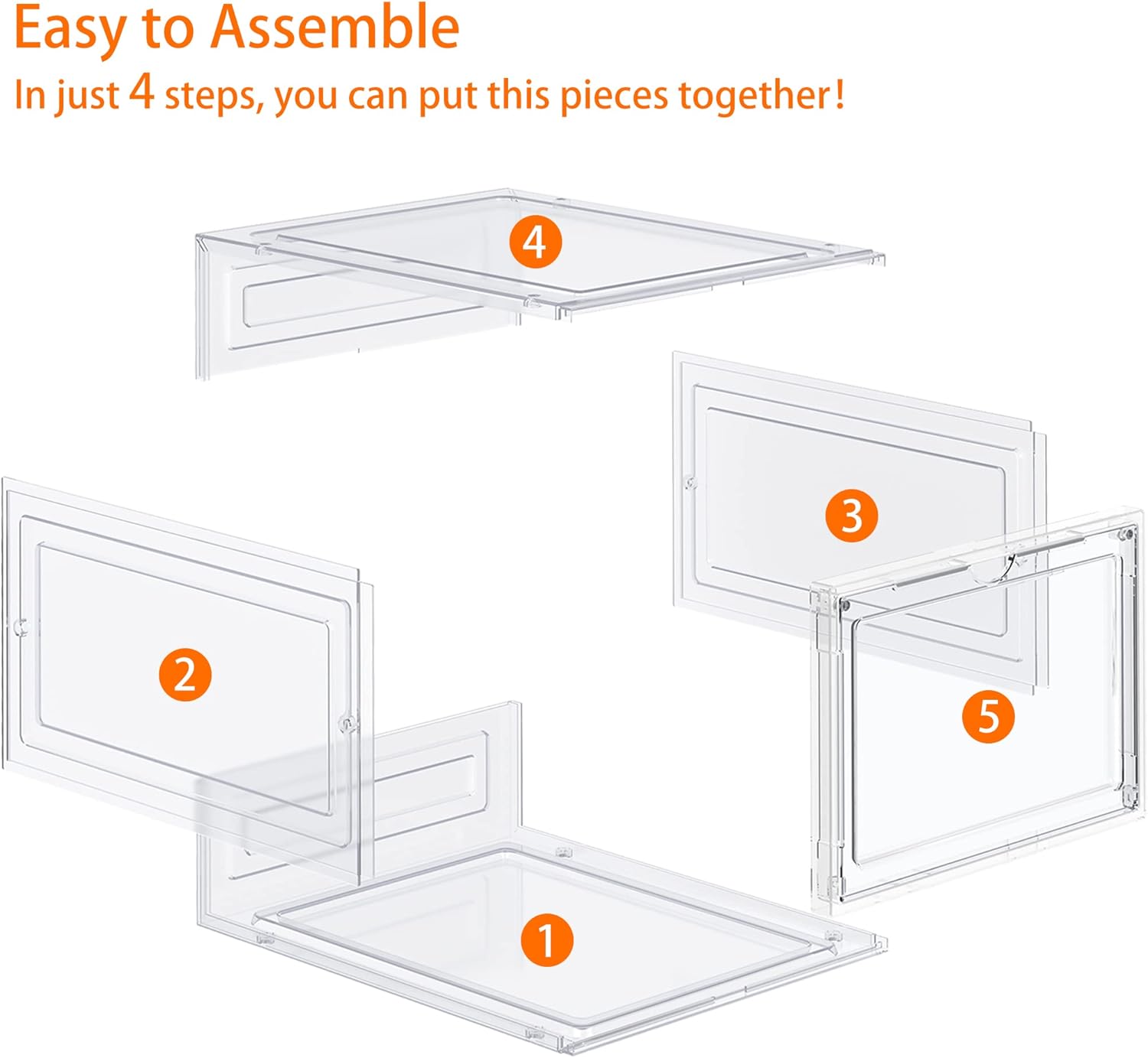 Easy to Assemble
In just 4 steps, you can put this pieces together!

4

3

2

5

1