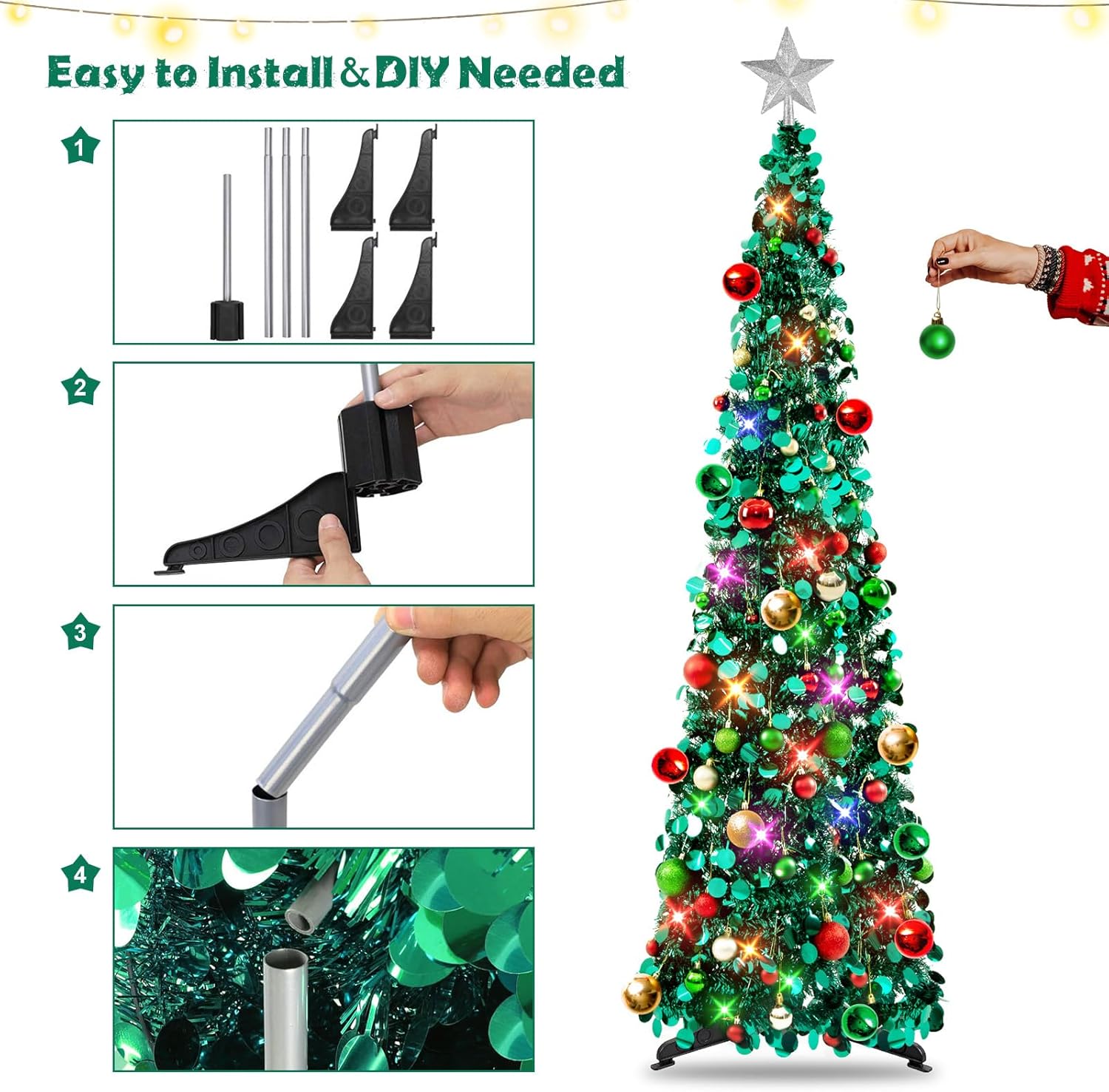 Easy to Install & DIY Needed

1

2

3

4