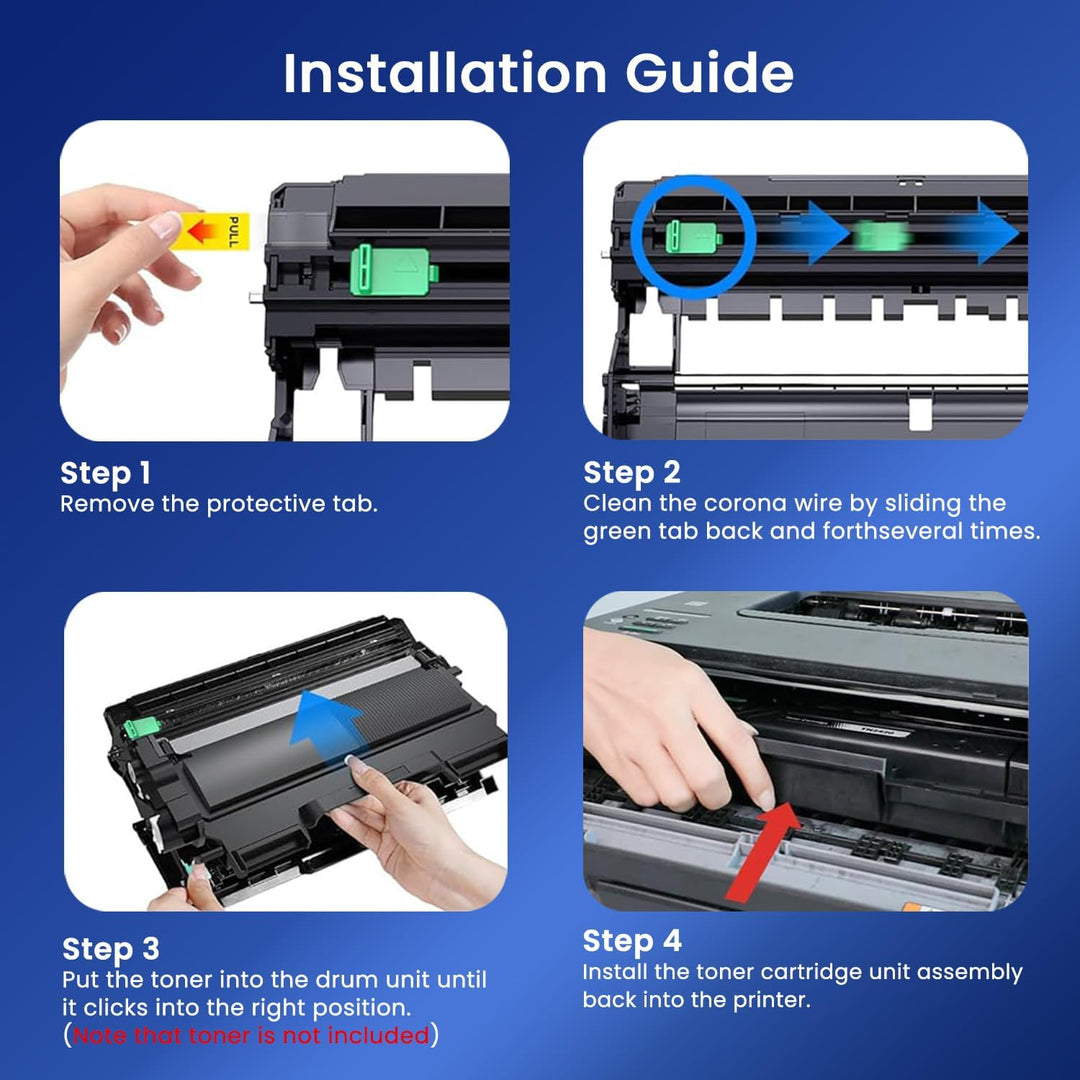 Installation Guide

PULL

Step 1
Remove the protective tab.

Step 2
Clean the corona wire by sliding the green tab back and forthseveral times.

Step 3
Put the toner into the drum unit until it clicks into the right position. (Note that toner is not included)

Step 4
Install the toner cartridge unit assembly back into the printer.