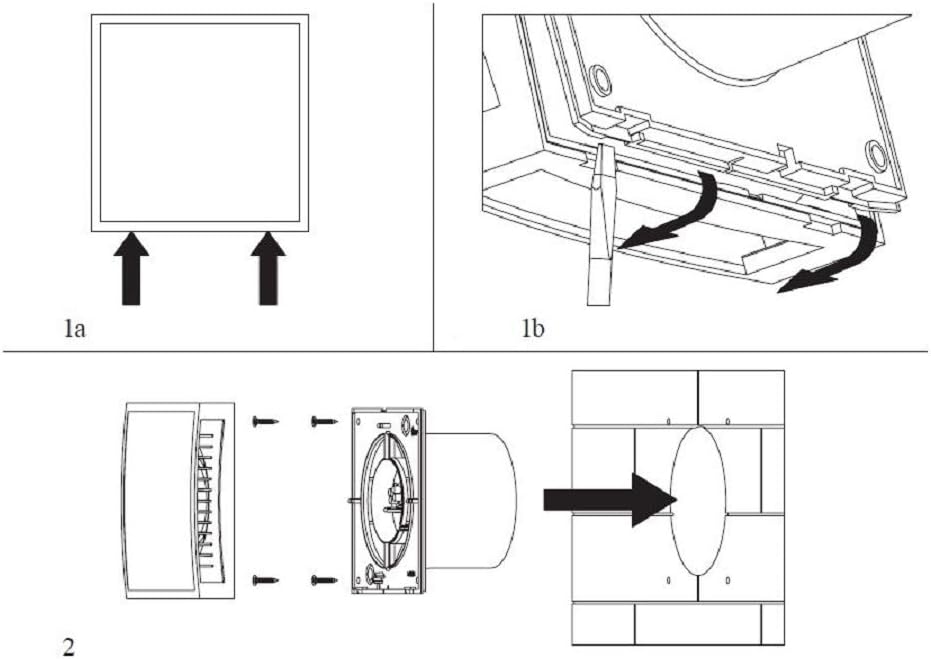 1a

1b

2