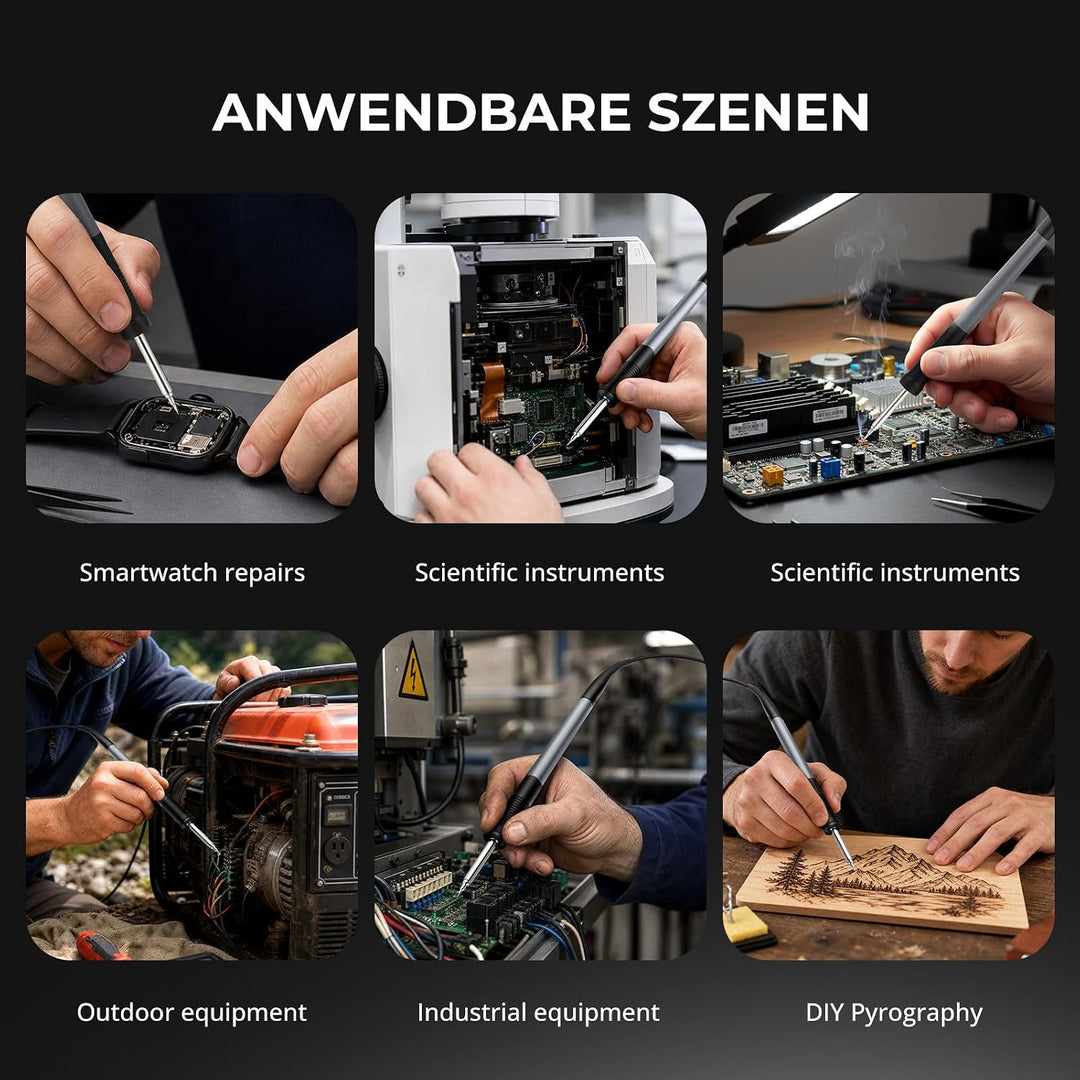 ANWENDBARE SZENEN

Smartwatch repairs

Scientific instruments

Scientific instruments

Outdoor equipment

Industrial equipment

DIY Pyrography