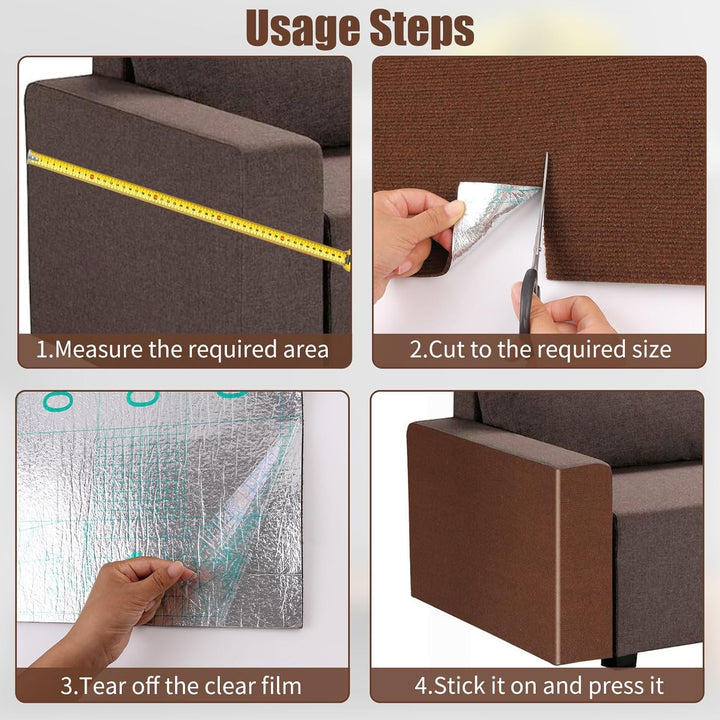 Usage Steps

1.Measure the required area

2.Cut to the required size

3.Tear off the clear film

4.Stick it on and press it