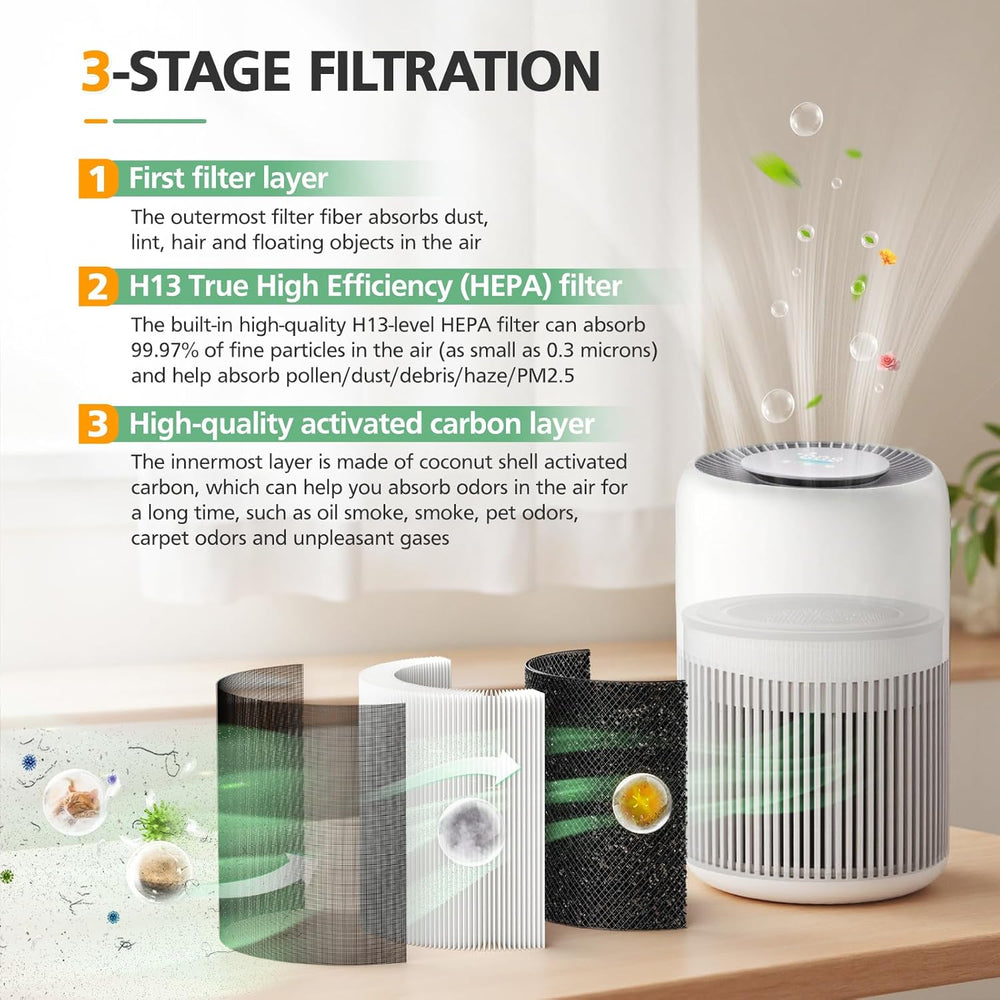 3-STAGE FILTRATION

1 First filter layer

The outermost filter fiber absorbs dust, lint, hair and floating objects in the air

2 H13 True High Efficiency (HEPA) filter

The built-in high-quality H13-level HEPA filter can absorb 99.97% of fine particles in the air (as small as 0.3 microns) and help absorb pollen/dust/debris/haze/PM2.5

3 High-quality activated carbon layer

The innermost layer is made of coconut shell activated carbon, which can help you absorb odors in the air for a long time, such as oil smoke, smoke, pet odors, carpet odors and unpleasant gases