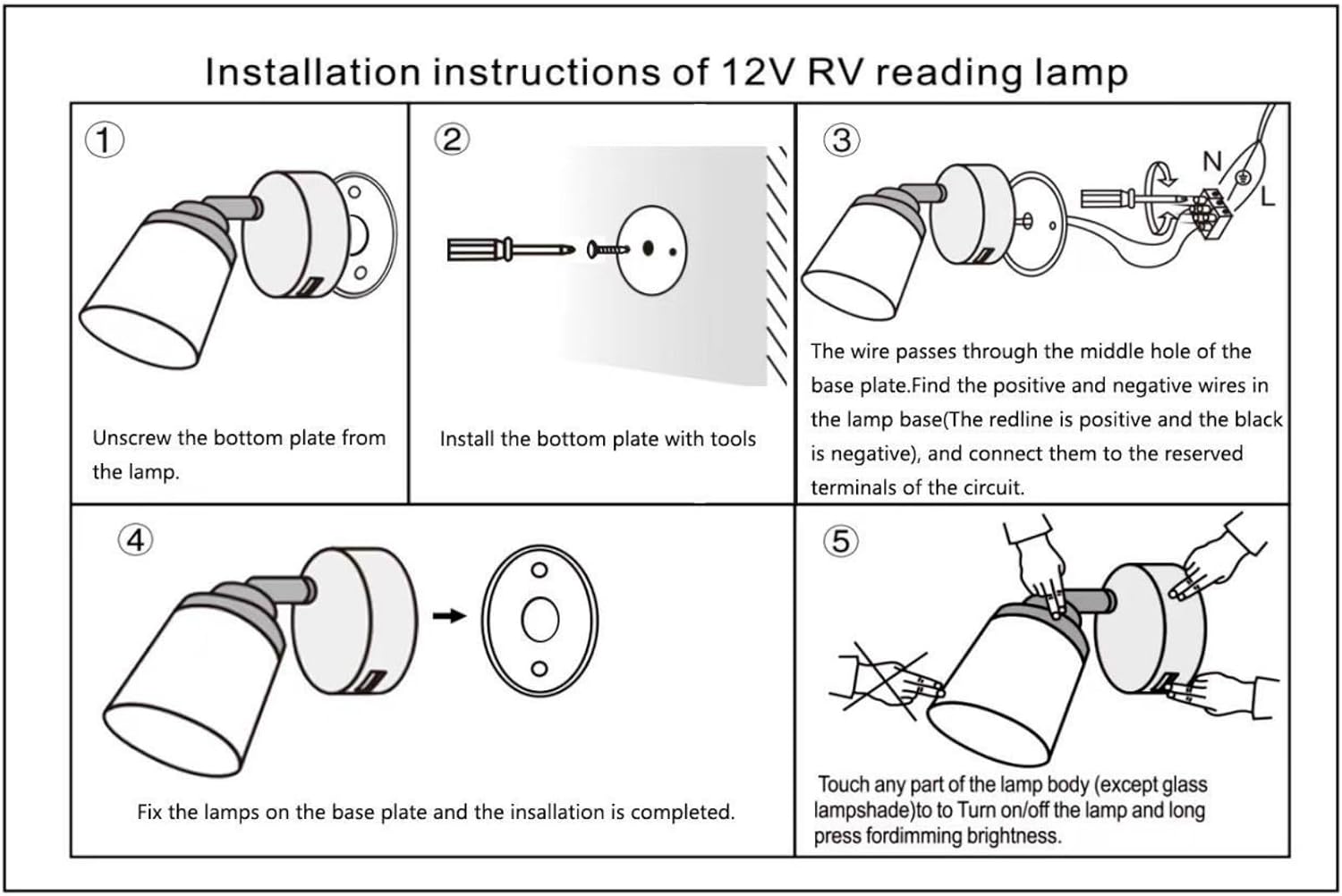 Installation instructions of 12V RV reading lamp

①

Unscrew the bottom plate from the lamp.

②

Install the bottom plate with tools

③

N

L

The wire passes through the middle hole of the base plate.Find the positive and negative wires in the lamp base(The redline is positive and the black is negative), and connect them to the reserved terminals of the circuit.

④

Fix the lamps on the base plate and the insallation is completed.

⑤

Touch any part of the lamp body (except glass lampshade)to to Turn on/off the lamp and long press fordimming brightness.