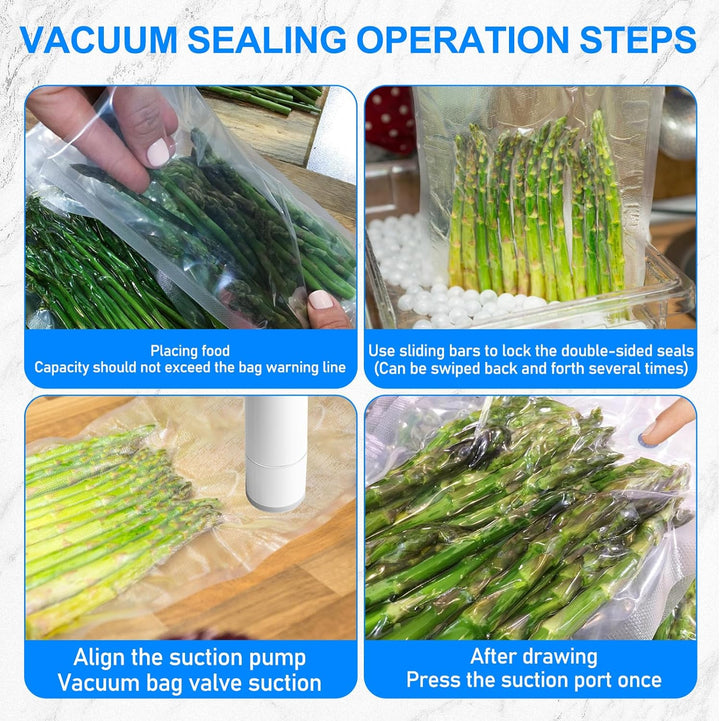 VACUUM SEALING OPERATION STEPS

Placing food
Capacity should not exceed the bag warning line

Use sliding bars to lock the double-sided seals
(Can be swiped back and forth several times)

Align the suction pump
Vacuum bag valve suction

After drawing
Press the suction port once