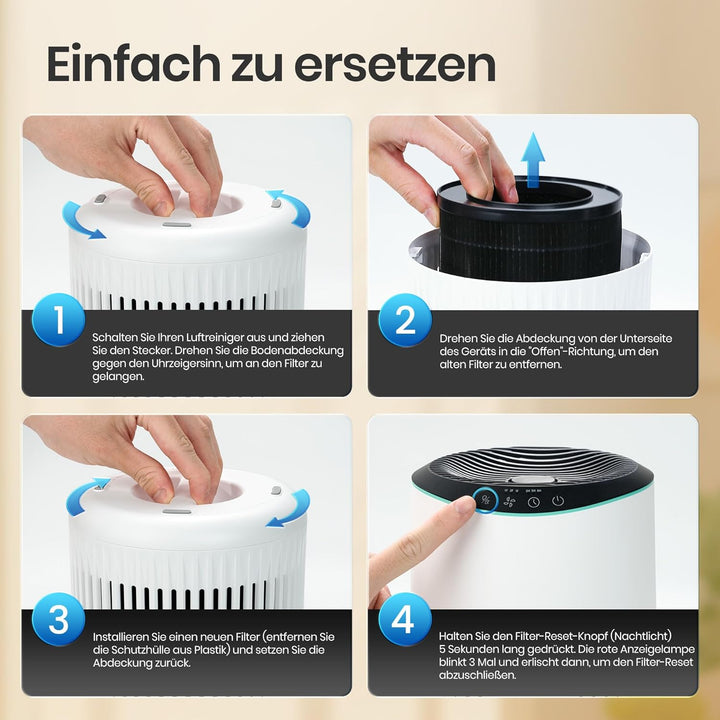 Einfach zu ersetzen

1

Schalten Sie Ihren Luftreiniger aus und ziehen Sie den Stecker. Drehen Sie die Bodenabdeckung gegen den Uhrzeigersinn, um an den Filter zu gelangen.

2

Drehen Sie die Abdeckung von der Unterseite des Geräts in die "Offen"-Richtung, um den alten Filter zu entfernen.

3

Installieren Sie einen neuen Filter (entfernen Sie die Schutzhülle aus Plastik) und setzen Sie die Abdeckung zurück.

4

Halten Sie den Filter-Reset-Knopf (Nachtlicht) 5 Sekunden lang gedrückt. Die rote Anzeigelampe blinkt 3 Mal und erlischt dann, um den Filter-Reset abzuschließen.