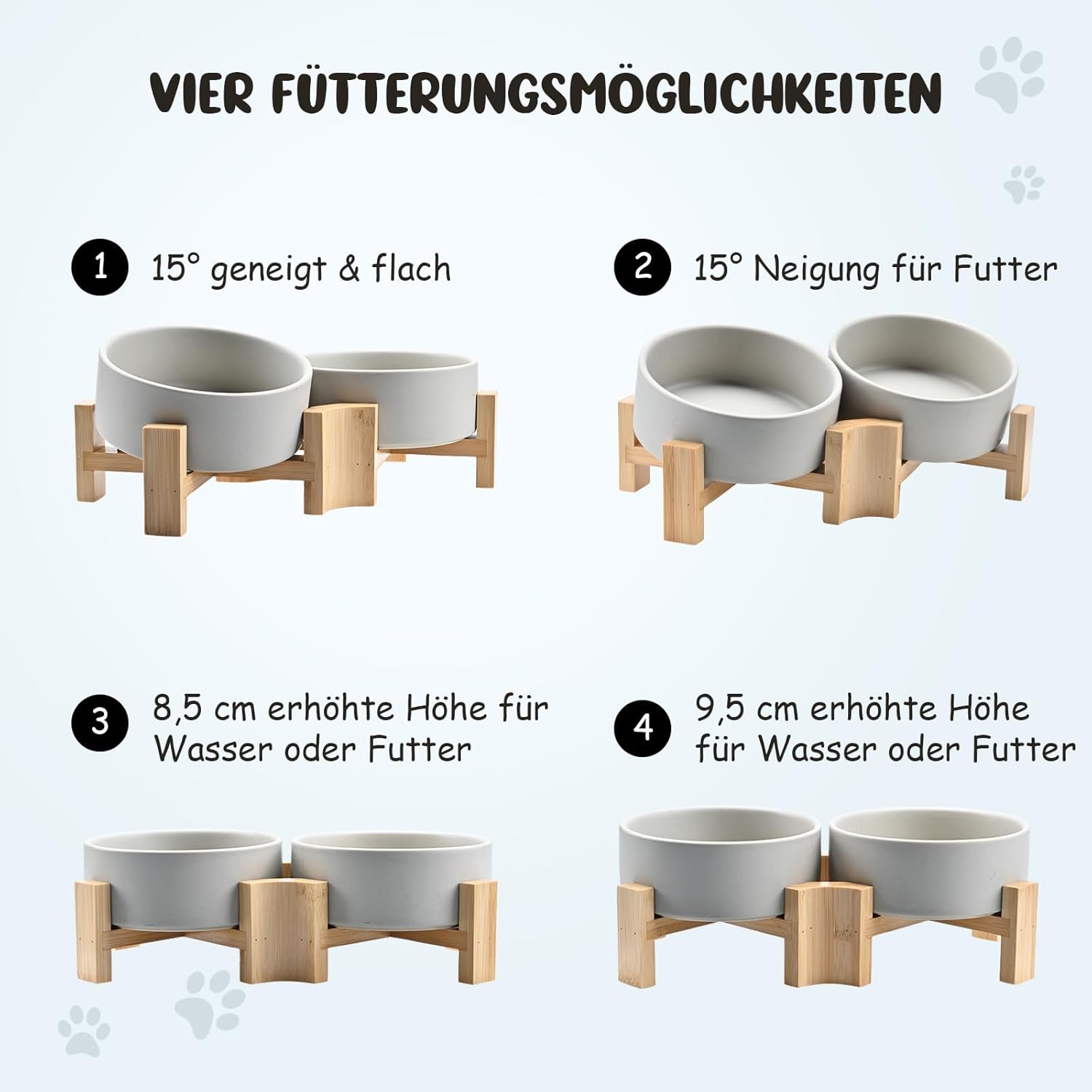 VIER FÜTTERUNGSMÖGLICHKEITEN

1 15° geneigt & flach

2 15° Neigung für Futter

3 8,5 cm erhöhte Höhe für Wasser oder Futter

4 9,5 cm erhöhte Höhe für Wasser oder Futter