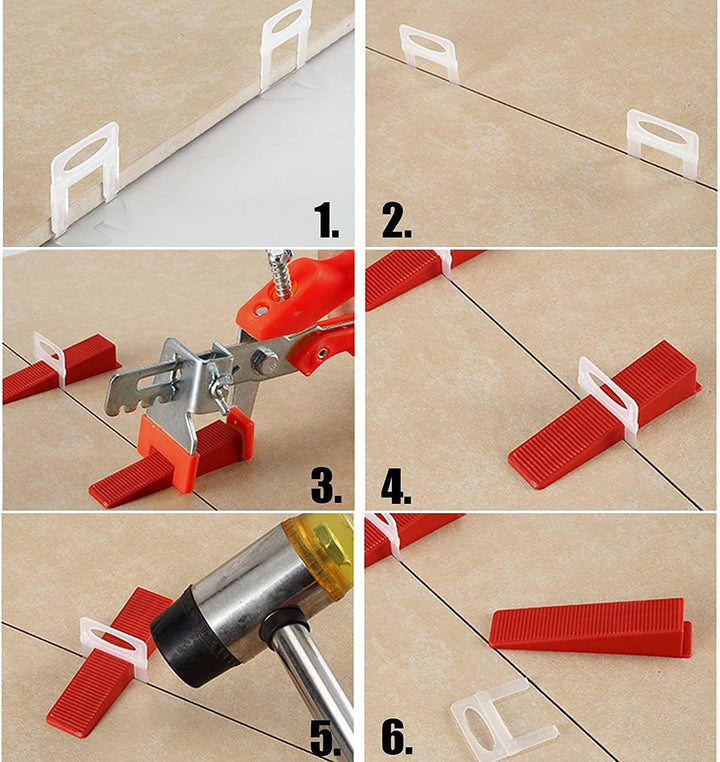 1.

2.

3.

4.

5.

6.