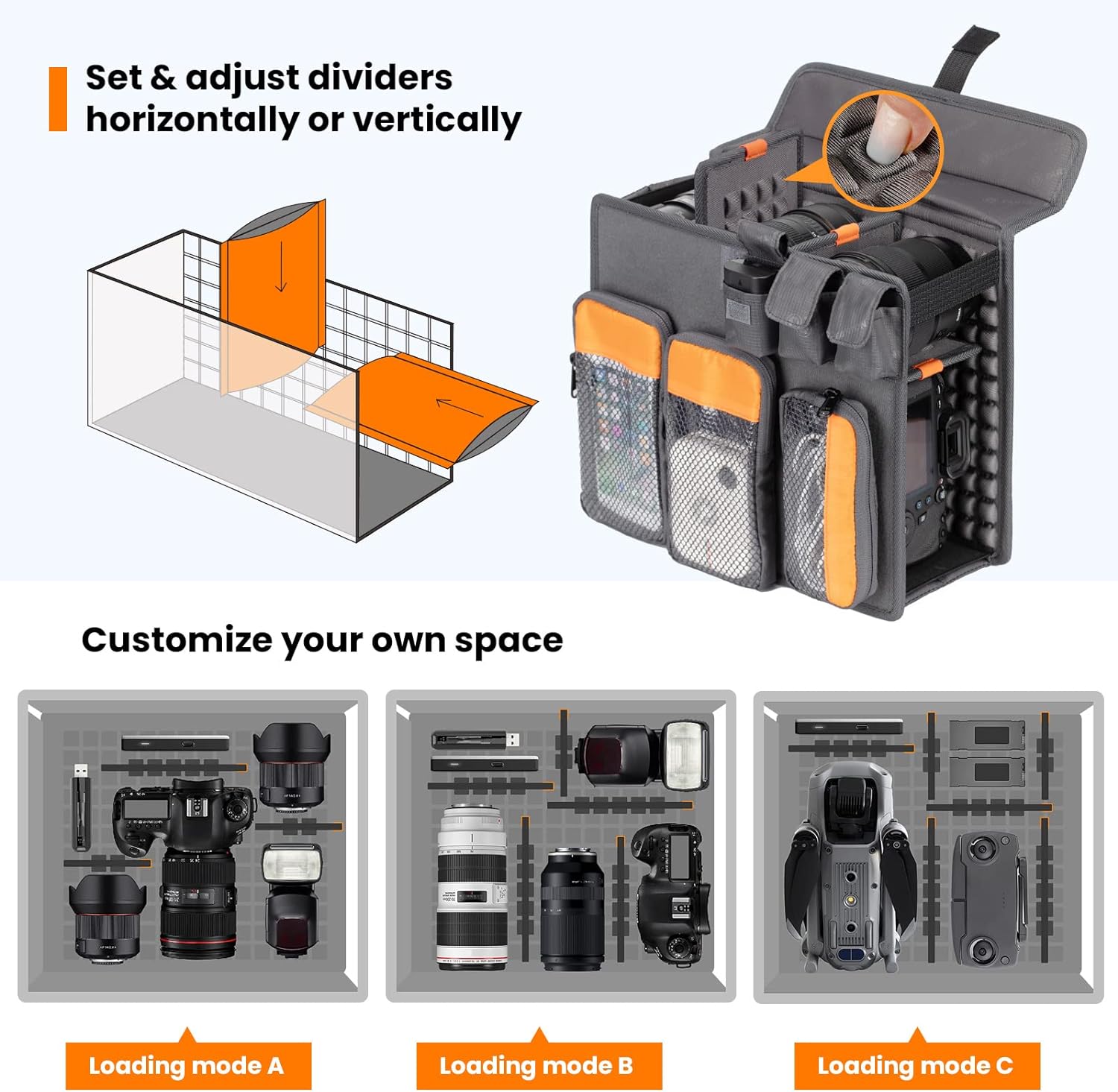 Set & adjust dividers horizontally or vertically

Customize your own space

Loading mode A

Loading mode B

Loading mode C