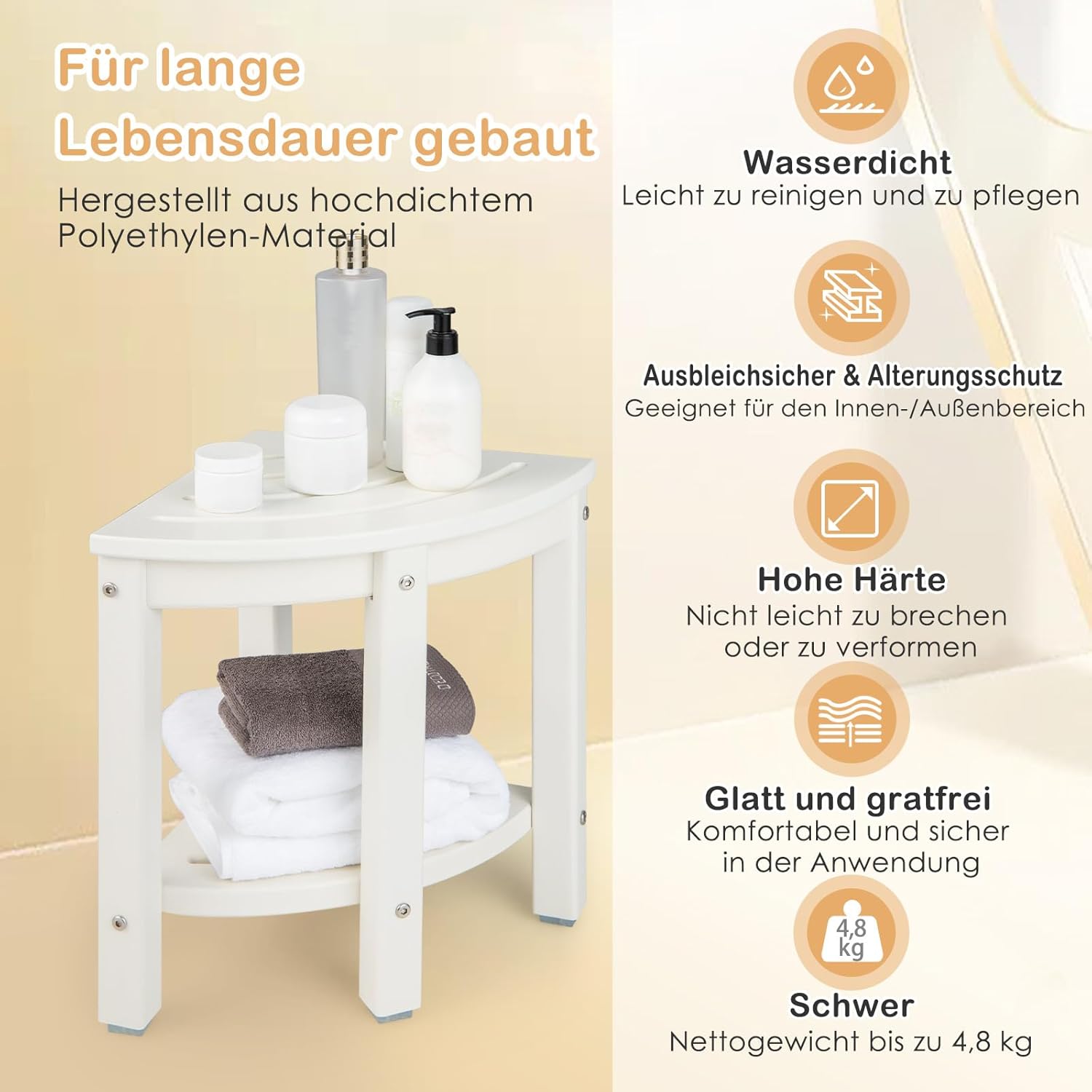 Für lange Lebensdauer gebaut

Hergestellt aus hochdichtem Polyethylen-Material

Wasserdicht
Leicht zu reinigen und zu pflegen

Ausbleichsicher & Alterungsschutz
Geeignet für den Innen-/Außenbereich

Hohe Härte
Nicht leicht zu brechen oder zu verformen

Glatt und gratfrei
Komfortabel und sicher in der Anwendung

4,8 kg

Schwer
Nettogewicht bis zu 4,8 kg