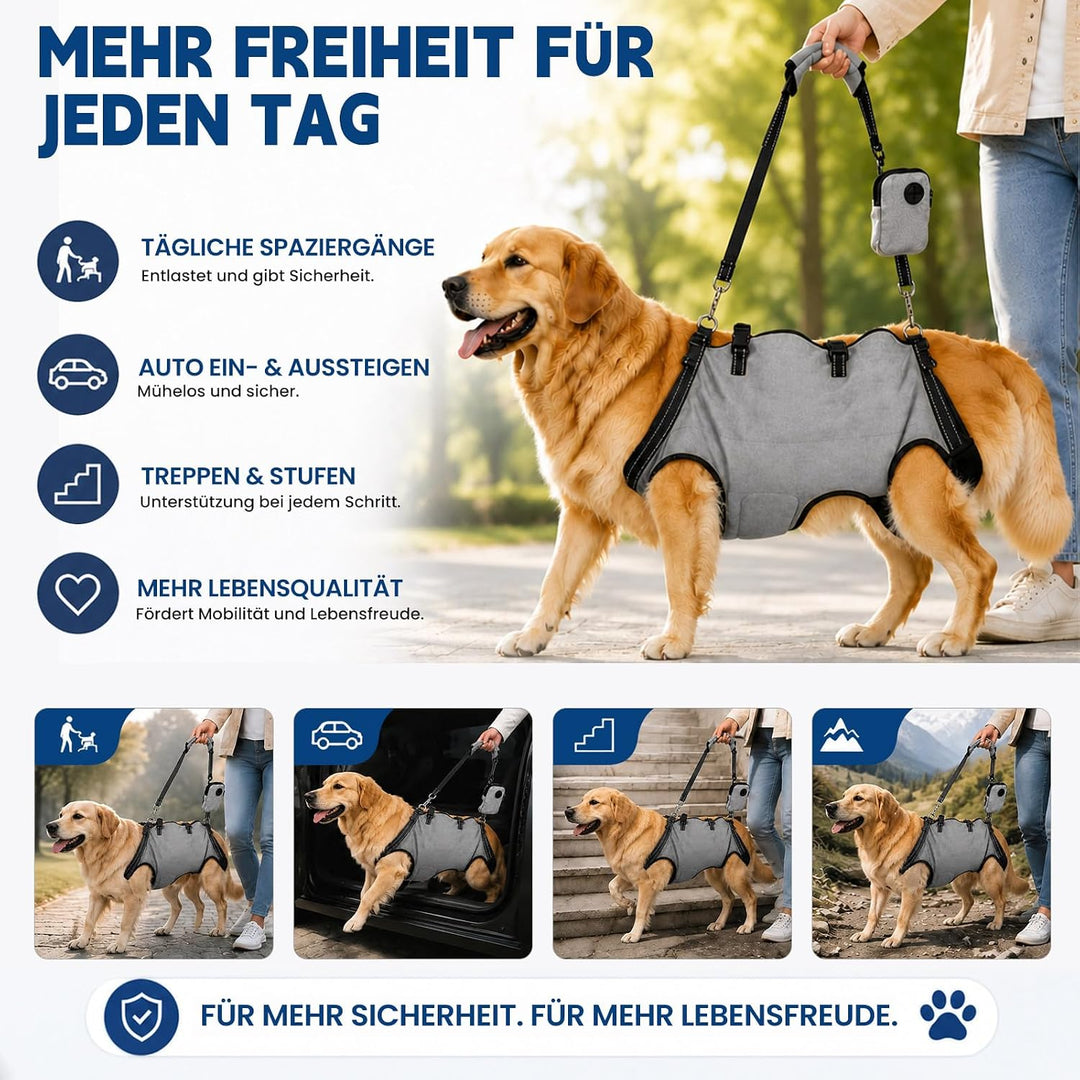 MEHR FREIHEIT FÜR JEDEN TAG

TÄGLICHE SPAZIERGÄNGE
Entlastet und gibt Sicherheit.

AUTO EIN- & AUSSTEIGEN
Mühelos und sicher.

TREPPEN & STUFEN
Unterstützung bei jedem Schritt.

MEHR LEBENSQUALITÄT
Fördert Mobilität und Lebensfreude.

FÜR MEHR SICHERHEIT. FÜR MEHR LEBENSFREUDE.