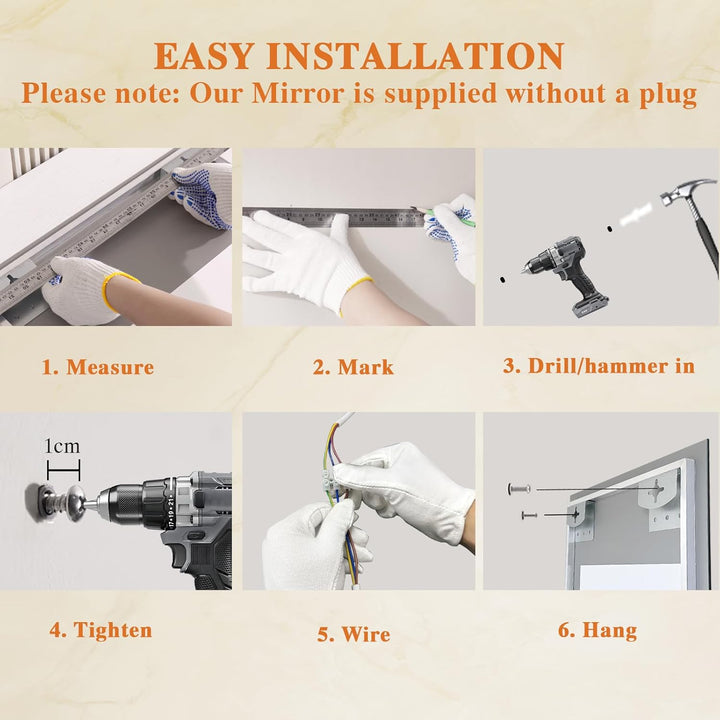 EASY INSTALLATION
Please note: Our Mirror is supplied without a plug

1. Measure

2. Mark

3. Drill/hammer in

1cm

4. Tighten

5. Wire

6. Hang