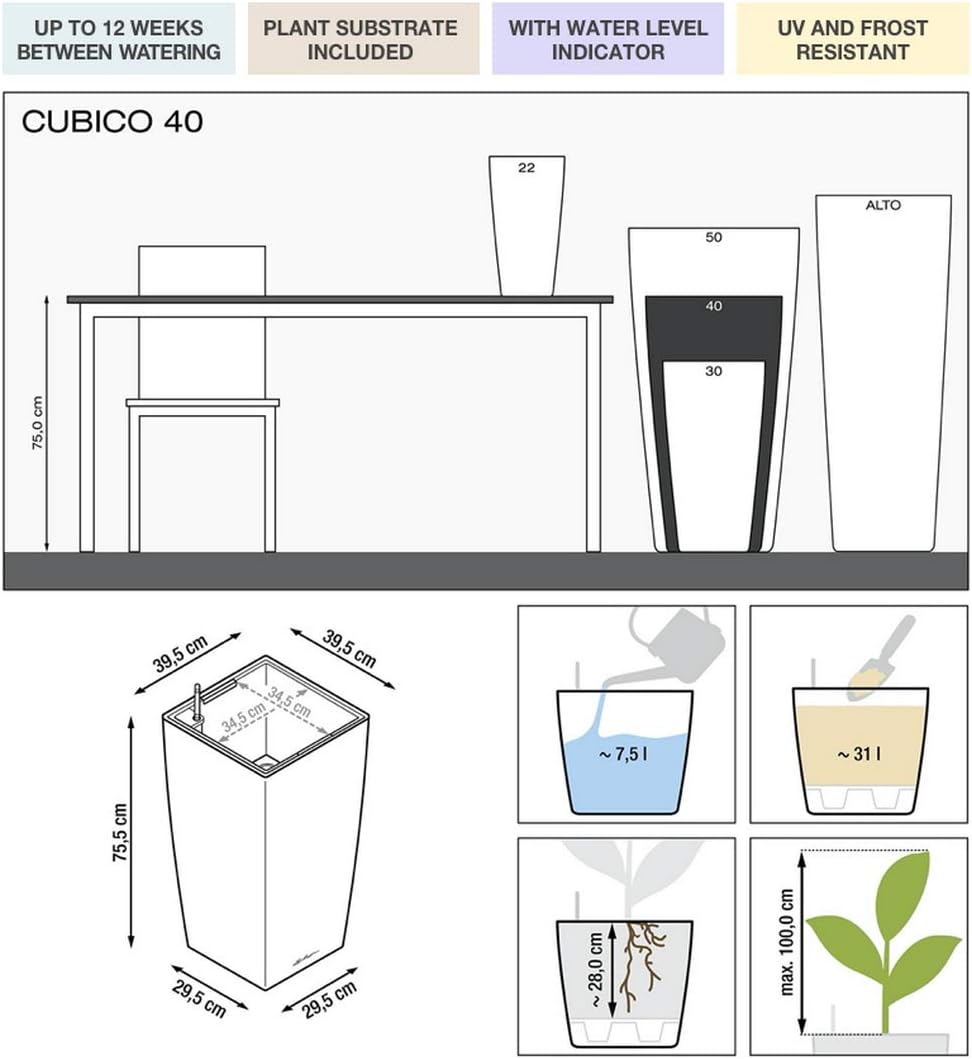 UP TO 12 WEEKS BETWEEN WATERING

PLANT SUBSTRATE INCLUDED

WITH WATER LEVEL INDICATOR

UV AND FROST RESISTANT

CUBICO 40

22

ALTO

50

40

30

75,0 cm

39,5 cm

39,5 cm

34,5 cm

34,5 cm

75,5 cm

29,5 cm

29,5 cm

~ 7,5 l

~ 31 l

~ 28,0 cm

max. 100,0 cm