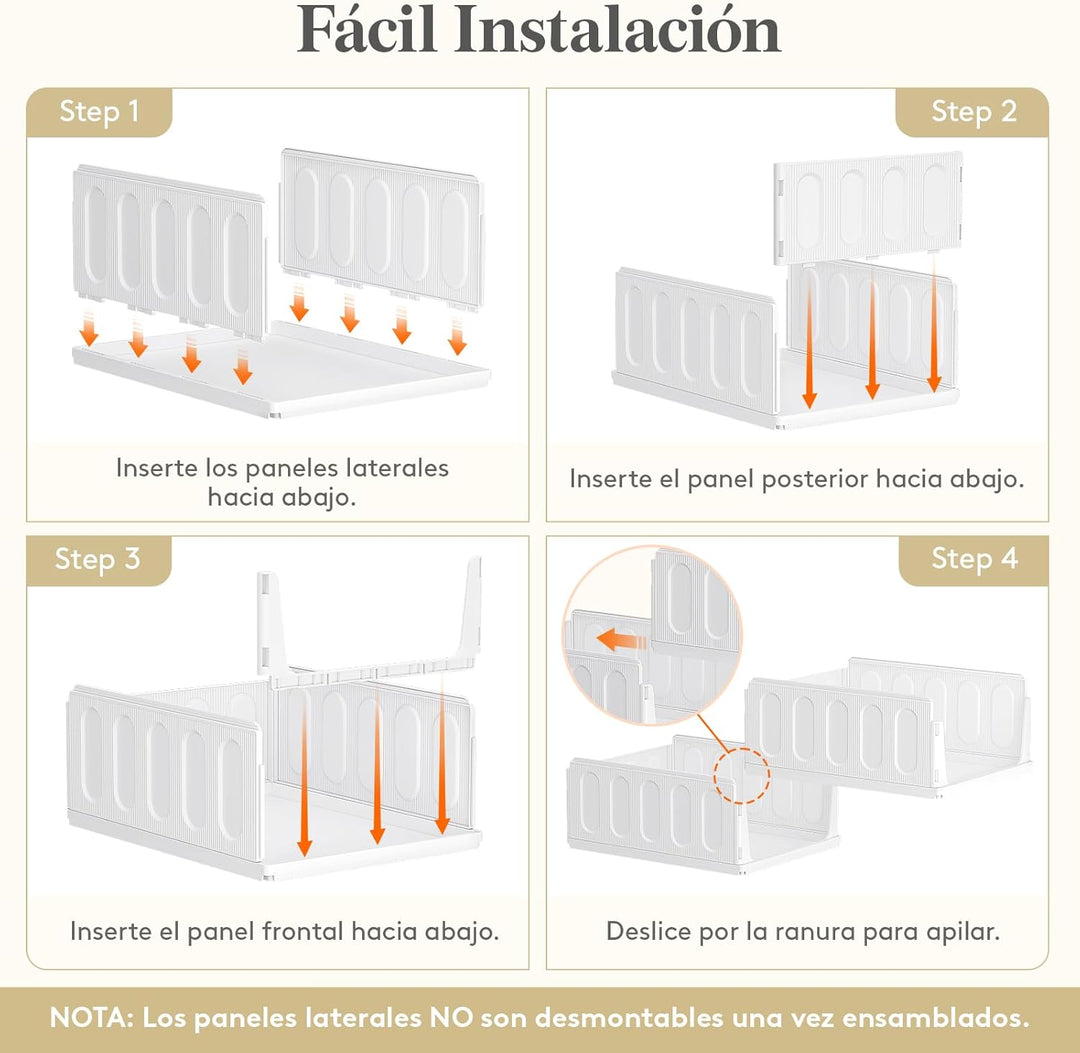 Fácil Instalación

Step 1

Inserte los paneles laterales hacia abajo.

Step 2

Inserte el panel posterior hacia abajo.

Step 3

Inserte el panel frontal hacia abajo.

Step 4

Deslice por la ranura para apilar.

NOTA: Los paneles laterales NO son desmontables una vez ensamblados.