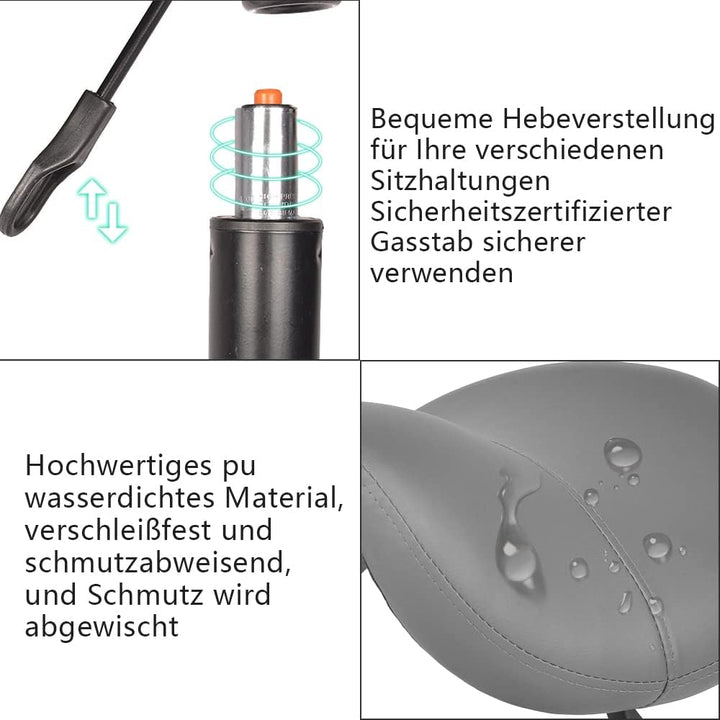 Bequeme Hebeverstellung für Ihre verschiedenen Sitzhaltungen
Sicherheitszertifizierter Gasstab sicherer verwenden

Hochwertiges pu wasserdichtes Material, verschleißfest und schmutzabweisend, und Schmutz wird abgewischt