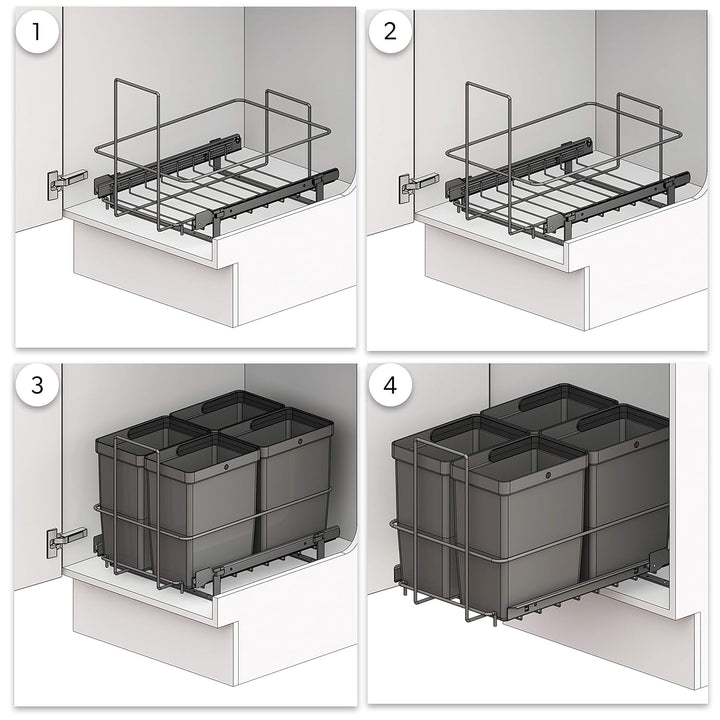 1

2

3

4