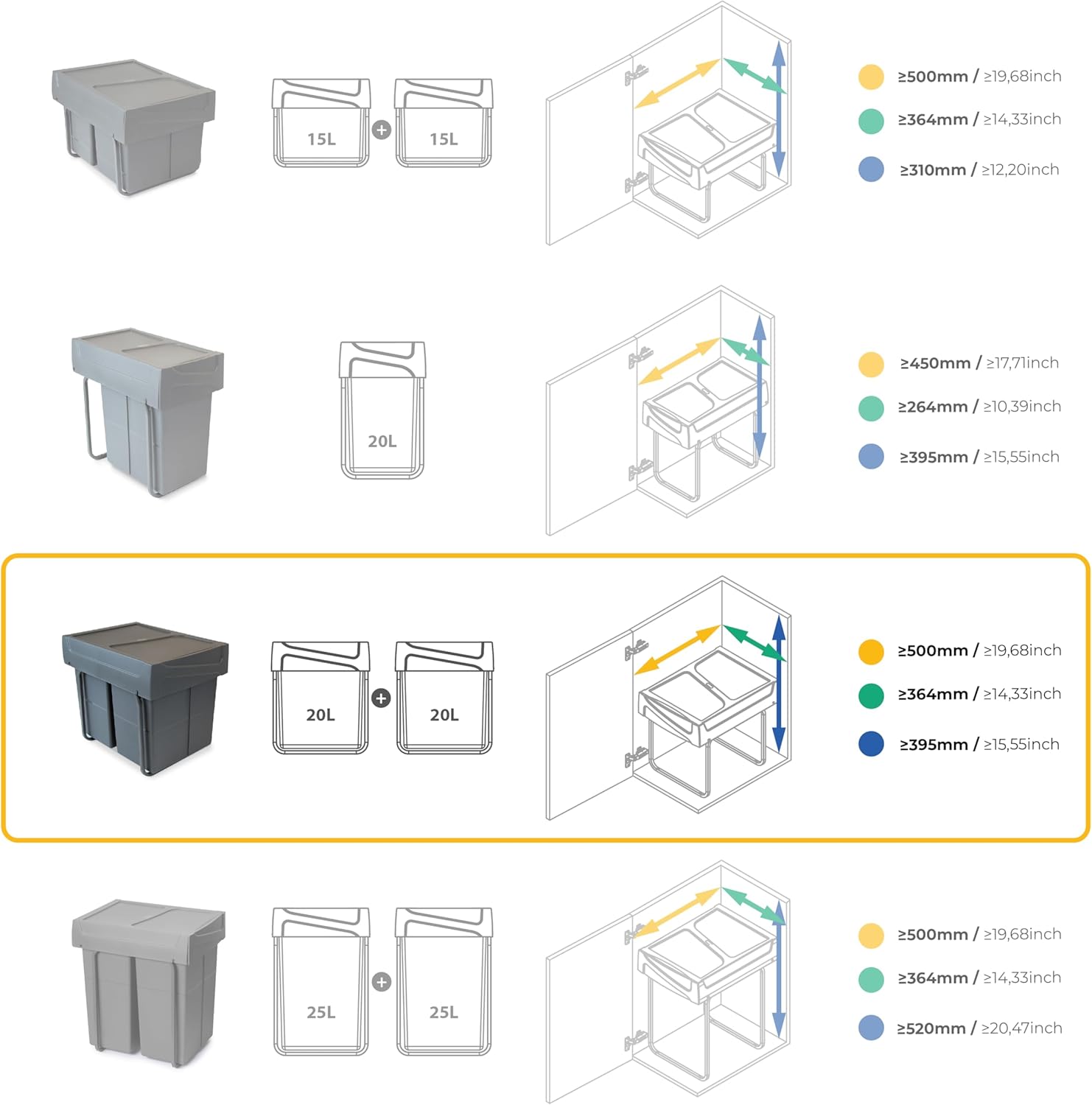 15L + 15L

≥500mm / ≥19,68inch
≥364mm / ≥14,33inch
≥310mm / ≥12,20inch

20L

≥450mm / ≥17,71inch
≥264mm / ≥10,39inch
≥395mm / ≥15,55inch

20L + 20L

≥500mm / ≥19,68inch
≥364mm / ≥14,33inch
≥395mm / ≥15,55inch

25L + 25L

≥500mm / ≥19,68inch
≥364mm / ≥14,33inch
≥520mm / ≥20,47inch