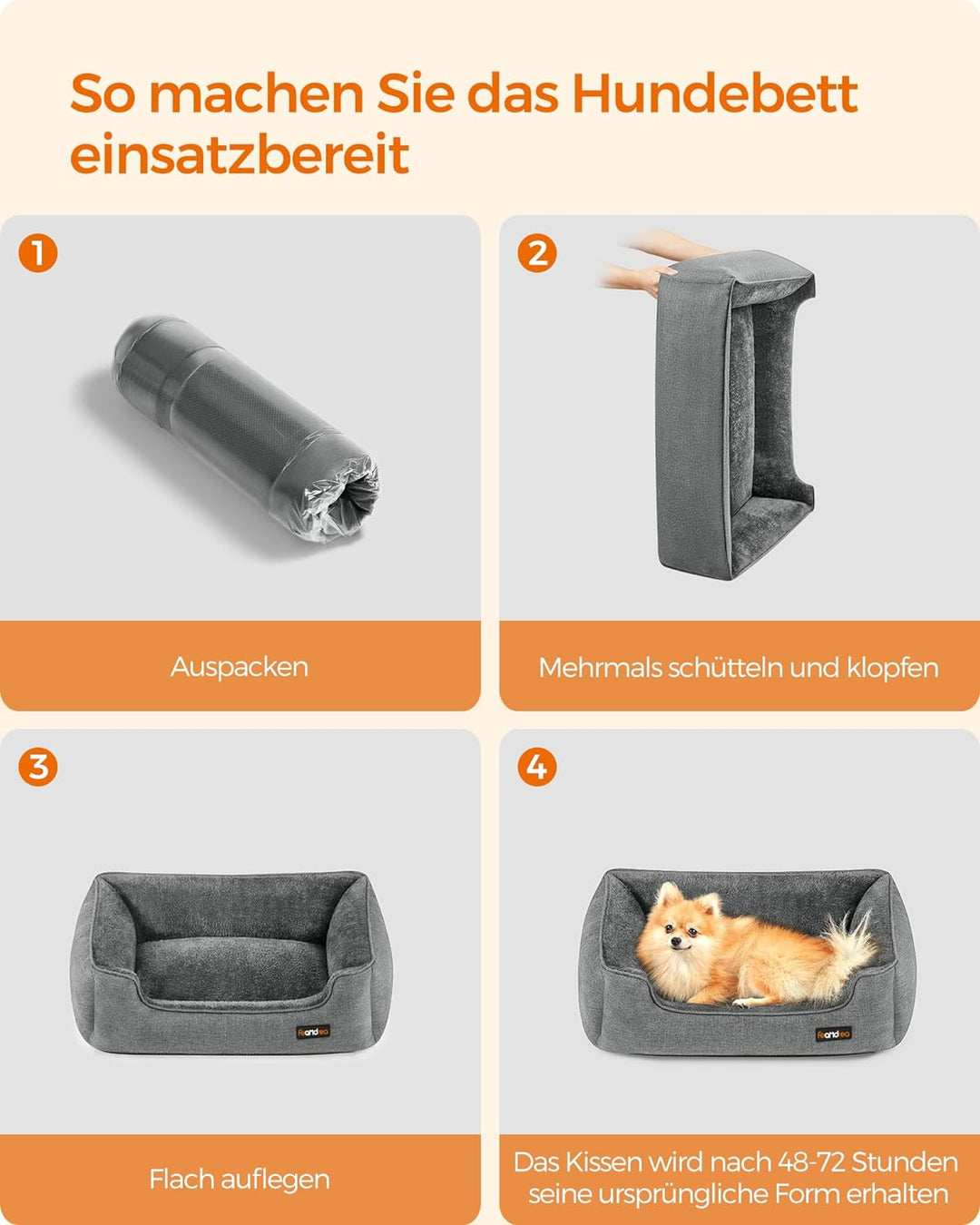 So machen Sie das Hundebett einsatzbereit

1

Auspacken

2

Mehrmals schütteln und klopfen

3

feandrea

Flach auflegen

4

feandrea

Das Kissen wird nach 48-72 Stunden seine ursprüngliche Form erhalten