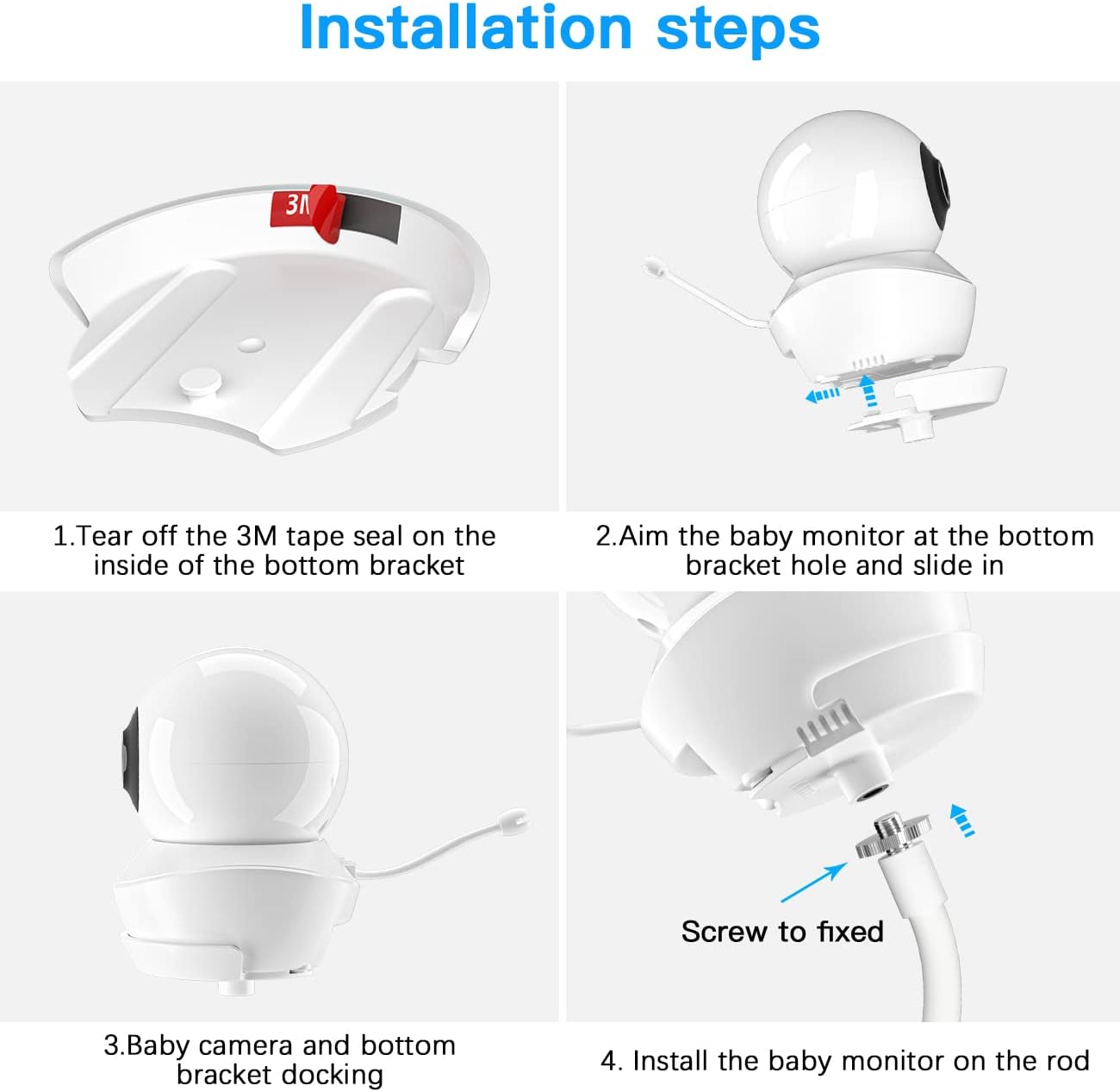 Installation steps

3M

1.Tear off the 3M tape seal on the inside of the bottom bracket

2.Aim the baby monitor at the bottom bracket hole and slide in

3.Baby camera and bottom bracket docking

Screw to fixed

4. Install the baby monitor on the rod