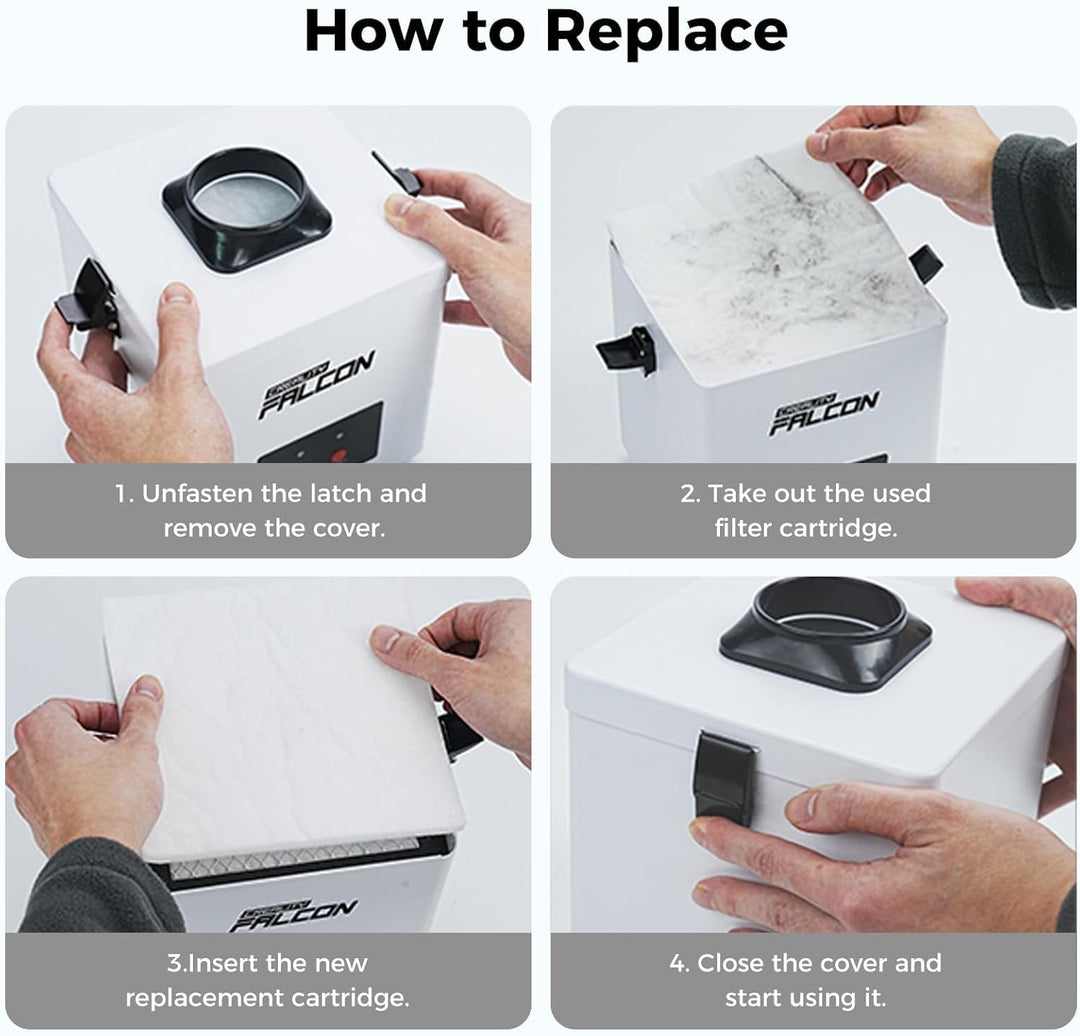 How to Replace

CREALITY FALCON

1. Unfasten the latch and remove the cover.

CREALITY FALCON

2. Take out the used filter cartridge.

CREALITY FALCON

3.Insert the new replacement cartridge.

4. Close the cover and start using it.