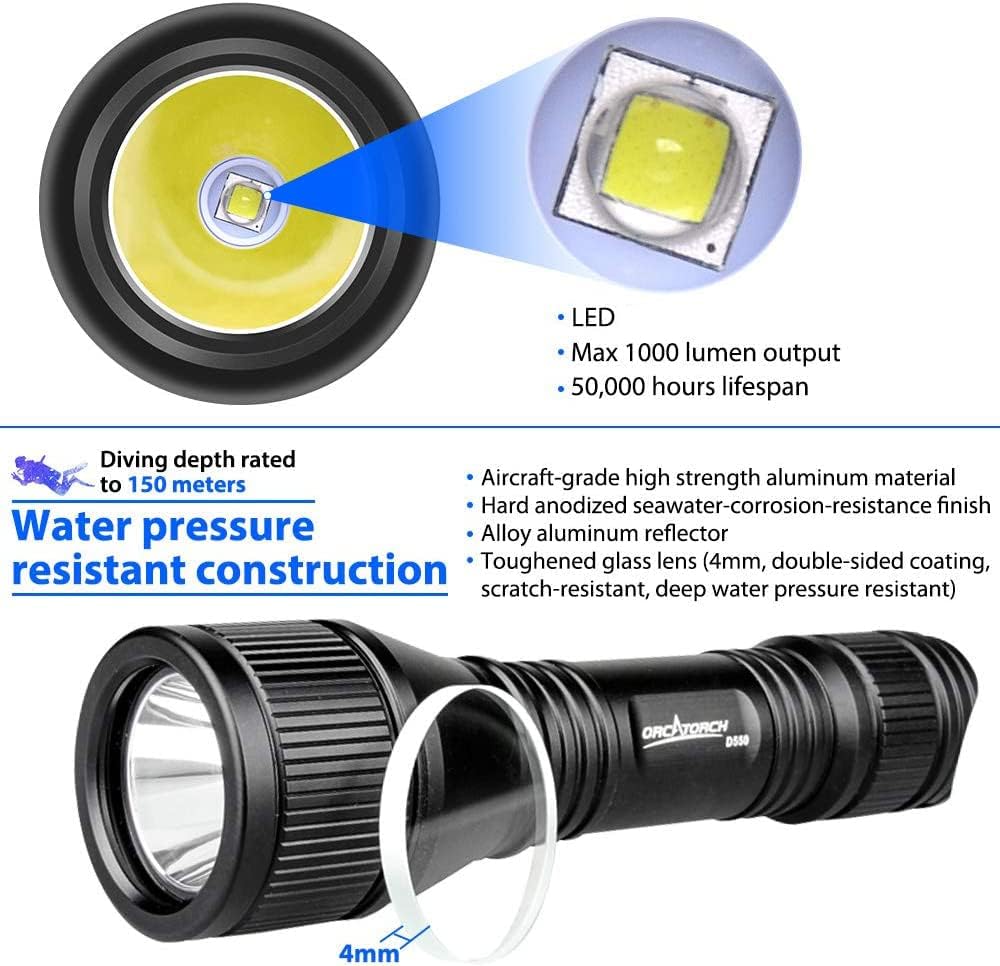 • LED
• Max 1000 lumen output
• 50,000 hours lifespan

Diving depth rated to 150 meters

Water pressure resistant construction

• Aircraft-grade high strength aluminum material
• Hard anodized seawater-corrosion-resistance finish
• Alloy aluminum reflector
• Toughened glass lens (4mm, double-sided coating, scratch-resistant, deep water pressure resistant)

ORCATORCH
D550

4mm