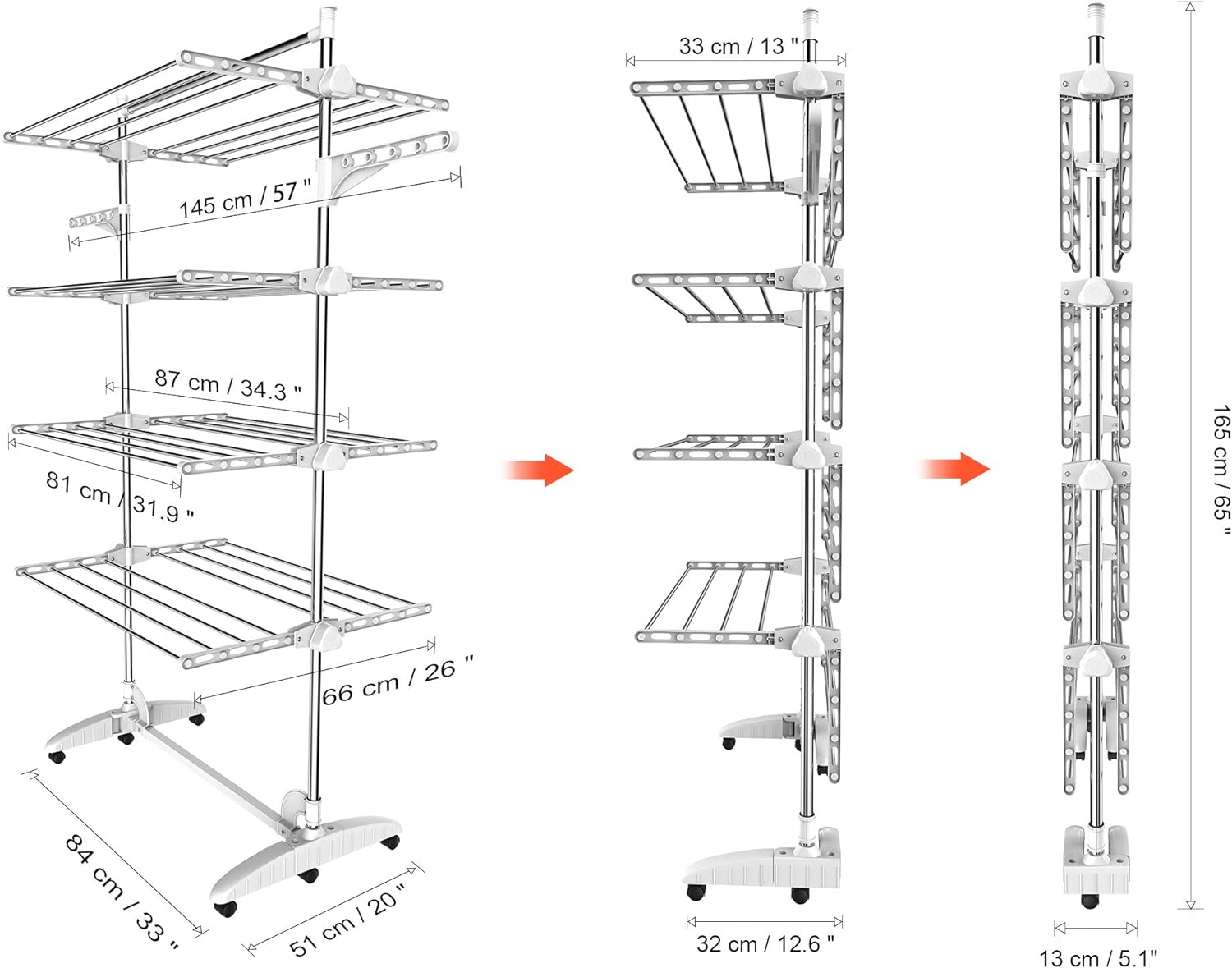 145 cm / 57 "

87 cm / 34.3 "

81 cm / 31.9 "

66 cm / 26 "

84 cm / 33 "

51 cm / 20 "

33 cm / 13 "

32 cm / 12.6 "

165 cm / 65 "

13 cm / 5.1"