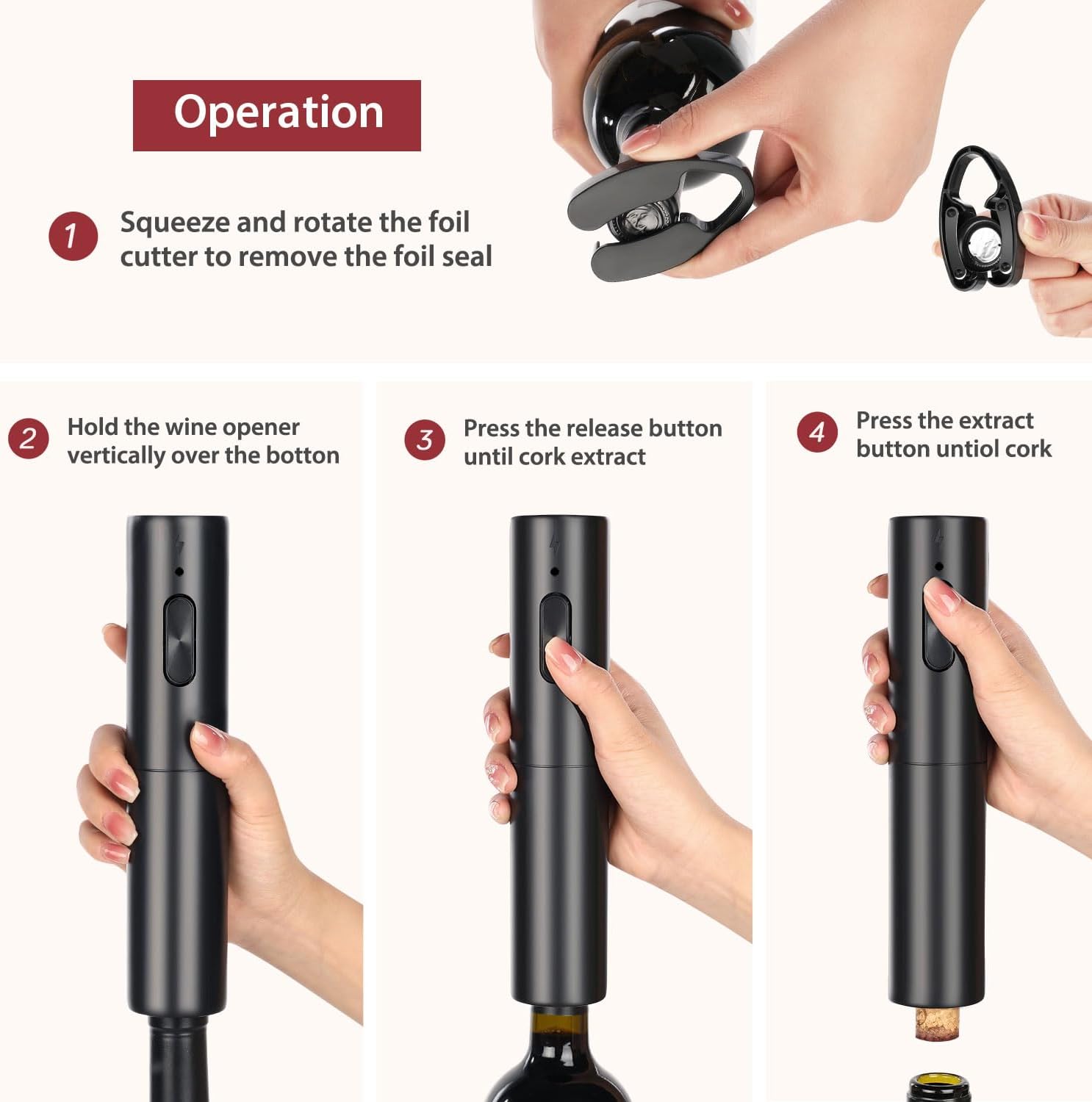 Operation

1 Squeeze and rotate the foil cutter to remove the foil seal

2 Hold the wine opener vertically over the botton

3 Press the release button until cork extract

4 Press the extract button untiol cork