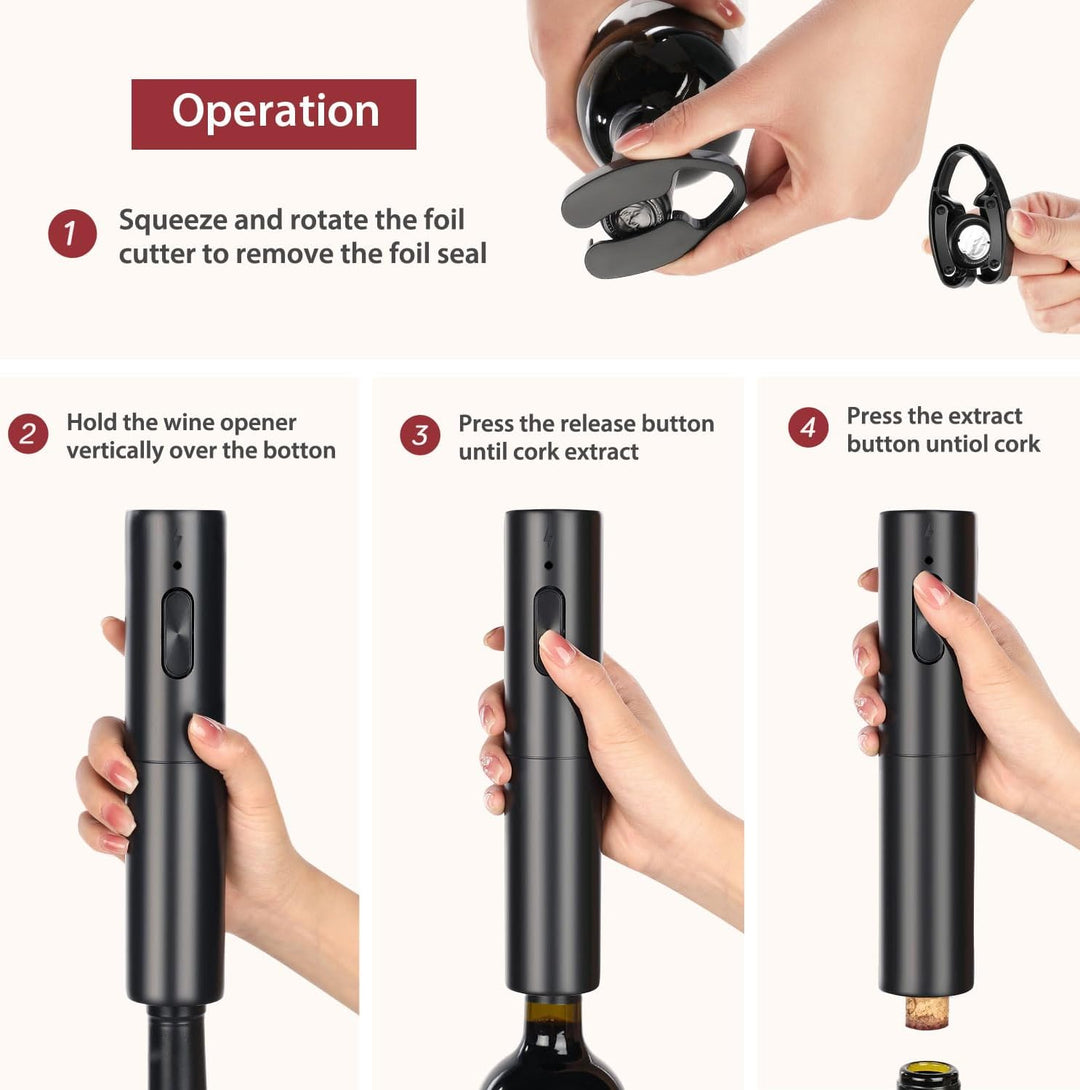 Operation

1 Squeeze and rotate the foil cutter to remove the foil seal

2 Hold the wine opener vertically over the botton

3 Press the release button until cork extract

4 Press the extract button untiol cork