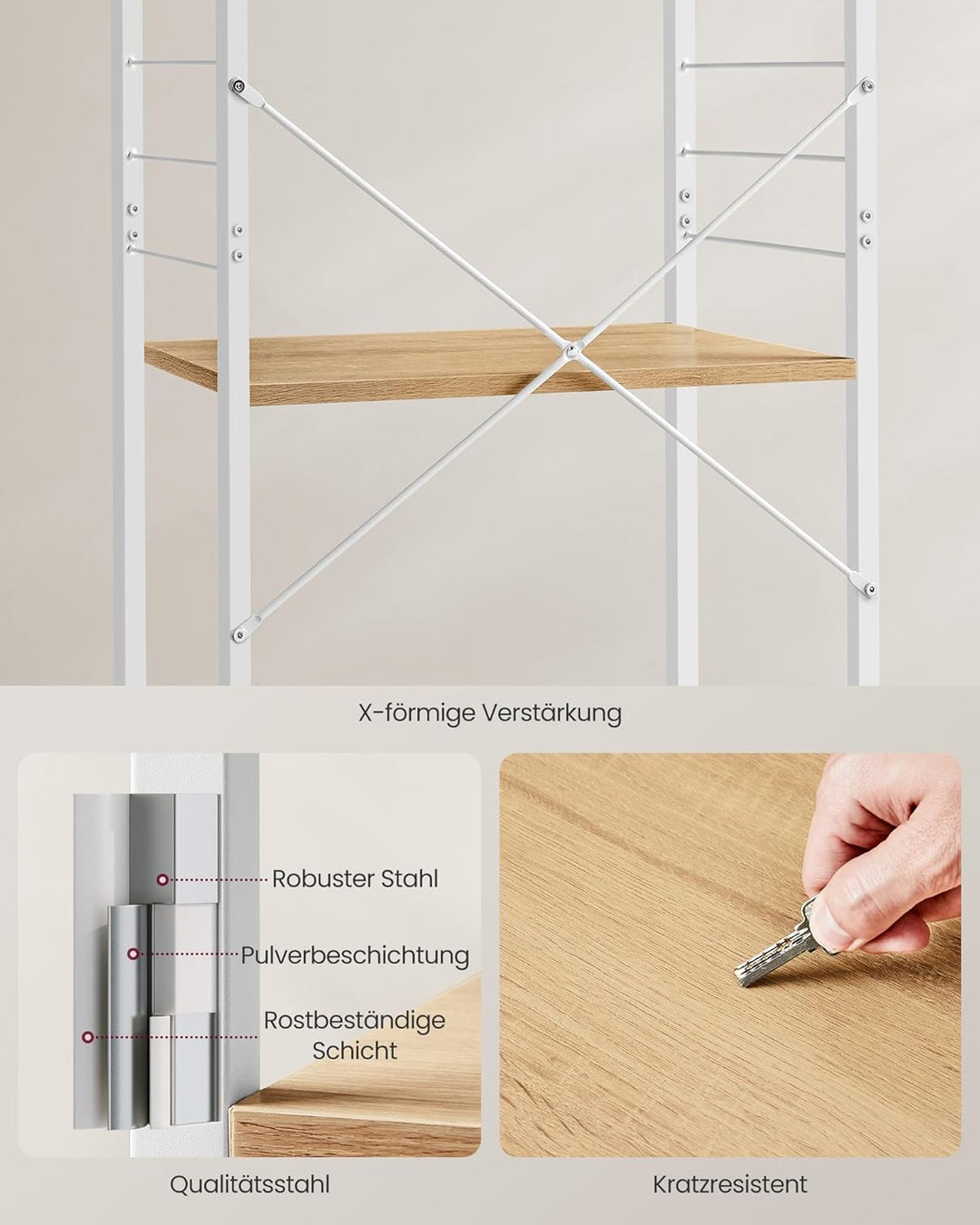 X-förmige Verstärkung

Robuster Stahl

Pulverbeschichtung

Rostbeständige Schicht

Qualitätsstahl

Kratzresistent