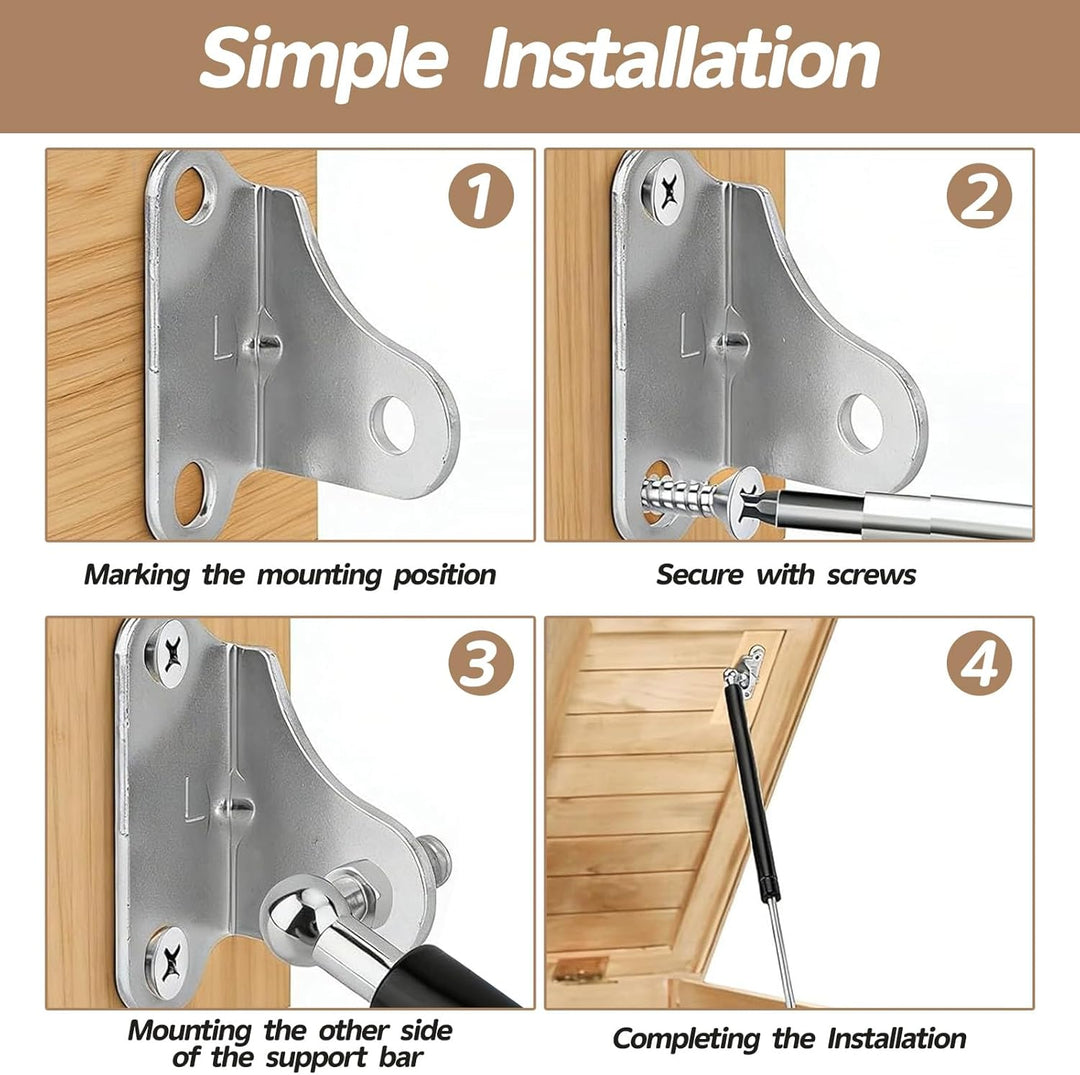 Simple Installation

1

L

Marking the mounting position

2

L

Secure with screws

3

L

Mounting the other side of the support bar

4

Completing the Installation