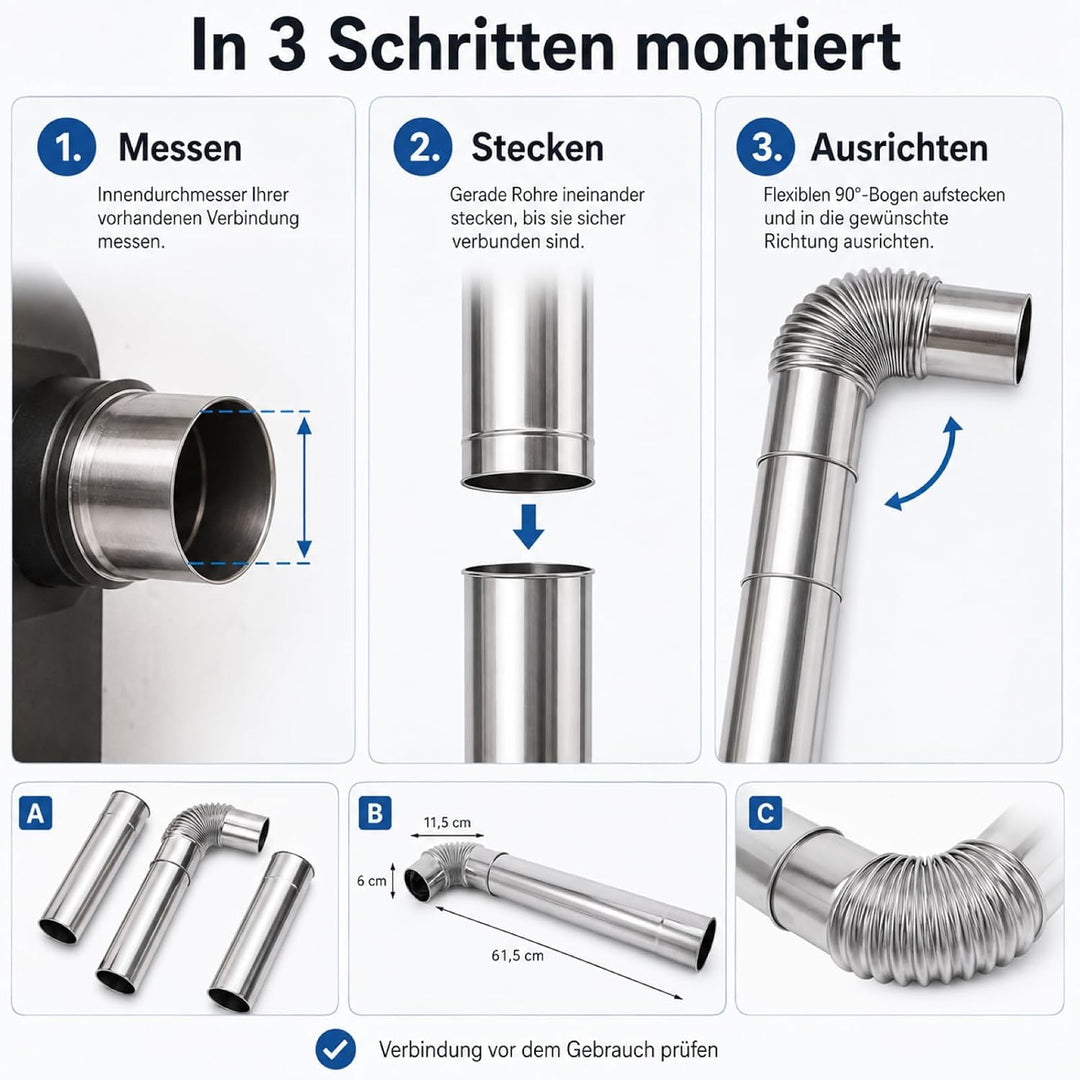 In 3 Schritten montiert

1. Messen

Innendurchmesser Ihrer vorhandenen Verbindung messen.

2. Stecken

Gerade Rohre ineinander stecken, bis sie sicher verbunden sind.

3. Ausrichten

Flexiblen 90°-Bogen aufstecken und in die gewünschte Richtung ausrichten.

A

B

11,5 cm

6 cm

61,5 cm

C

Verbindung vor dem Gebrauch prüfen