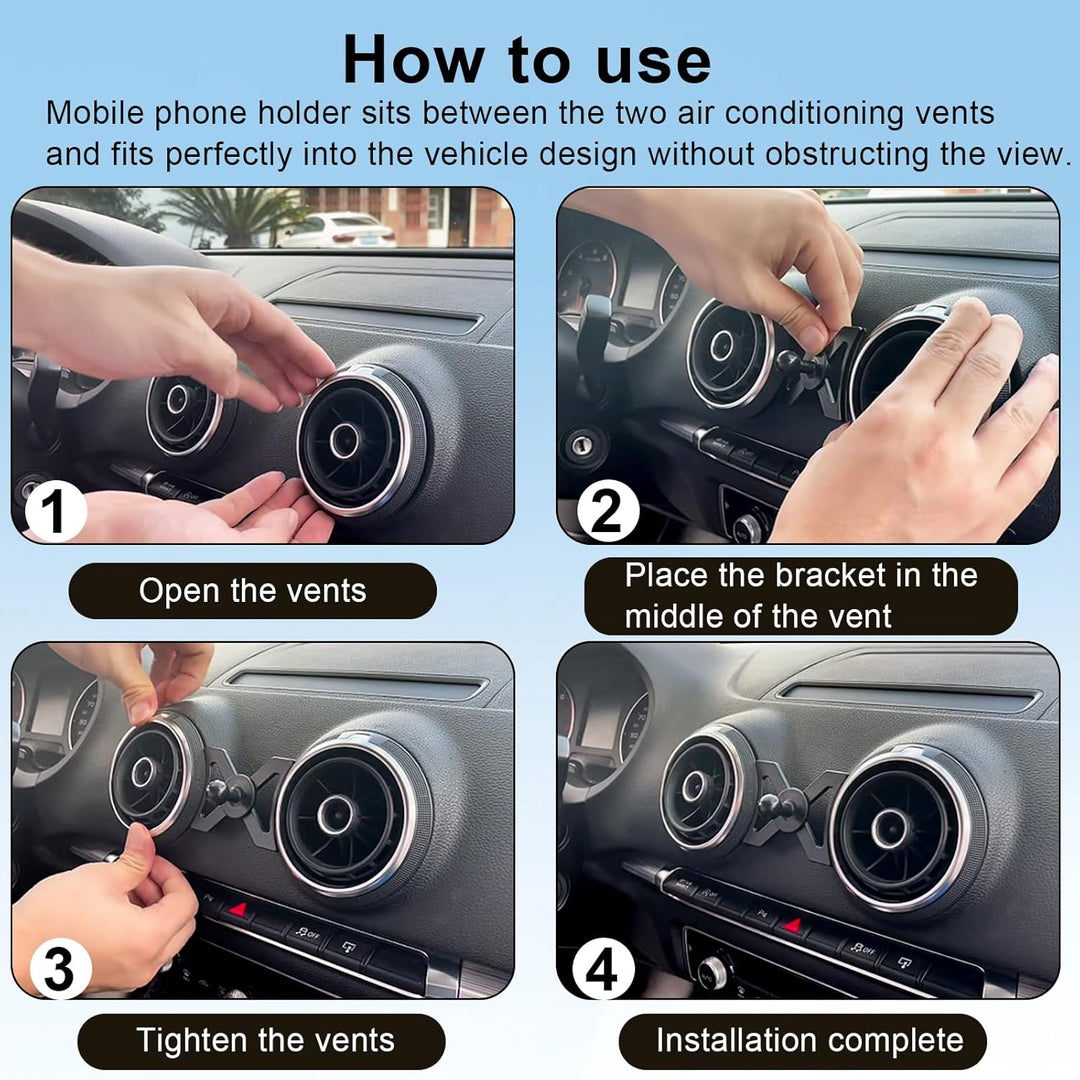 How to use

Mobile phone holder sits between the two air conditioning vents and fits perfectly into the vehicle design without obstructing the view.

1

Open the vents

2

Place the bracket in the middle of the vent

3

Tighten the vents

4

Installation complete