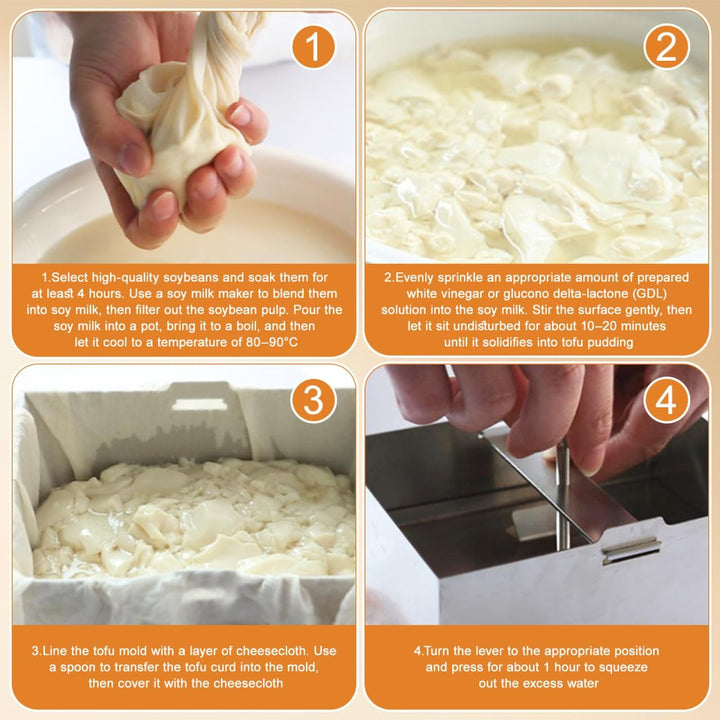 1

1.Select high-quality soybeans and soak them for at least 4 hours. Use a soy milk maker to blend them into soy milk, then filter out the soybean pulp. Pour the soy milk into a pot, bring it to a boil, and then let it cool to a temperature of 80–90°C

2

2.Evenly sprinkle an appropriate amount of prepared white vinegar or glucono delta-lactone (GDL) solution into the soy milk. Stir the surface gently, then let it sit undisturbed for about 10–20 minutes until it solidifies into tofu pudding

3

3.Line the tofu mold with a layer of cheesecloth. Use a spoon to transfer the tofu curd into the mold, then cover it with the cheesecloth

4

4.Turn the lever to the appropriate position and press for about 1 hour to squeeze out the excess water