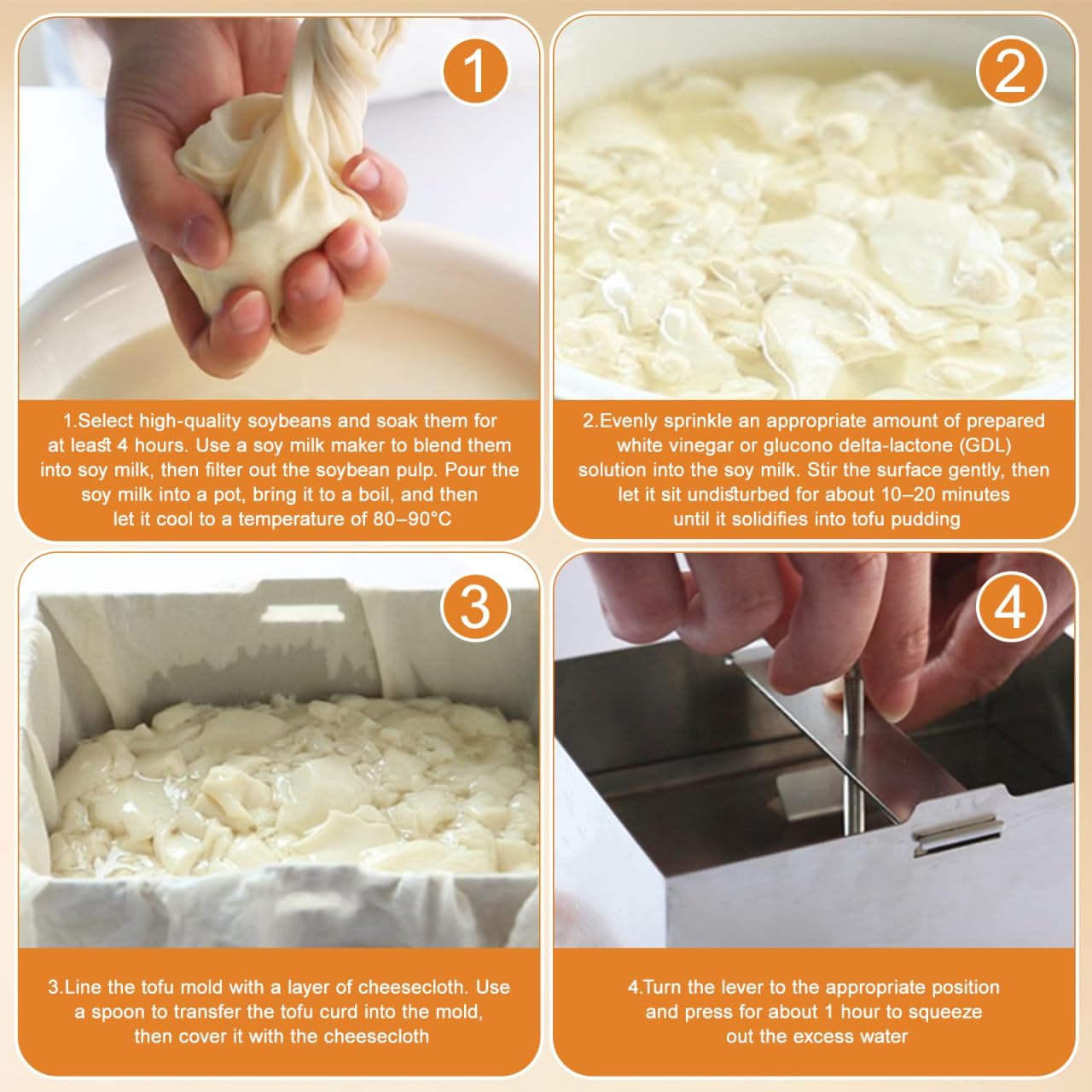 1

1.Select high-quality soybeans and soak them for at least 4 hours. Use a soy milk maker to blend them into soy milk, then filter out the soybean pulp. Pour the soy milk into a pot, bring it to a boil, and then let it cool to a temperature of 80–90°C

2

2.Evenly sprinkle an appropriate amount of prepared white vinegar or glucono delta-lactone (GDL) solution into the soy milk. Stir the surface gently, then let it sit undisturbed for about 10–20 minutes until it solidifies into tofu pudding

3

3.Line the tofu mold with a layer of cheesecloth. Use a spoon to transfer the tofu curd into the mold, then cover it with the cheesecloth

4

4.Turn the lever to the appropriate position and press for about 1 hour to squeeze out the excess water