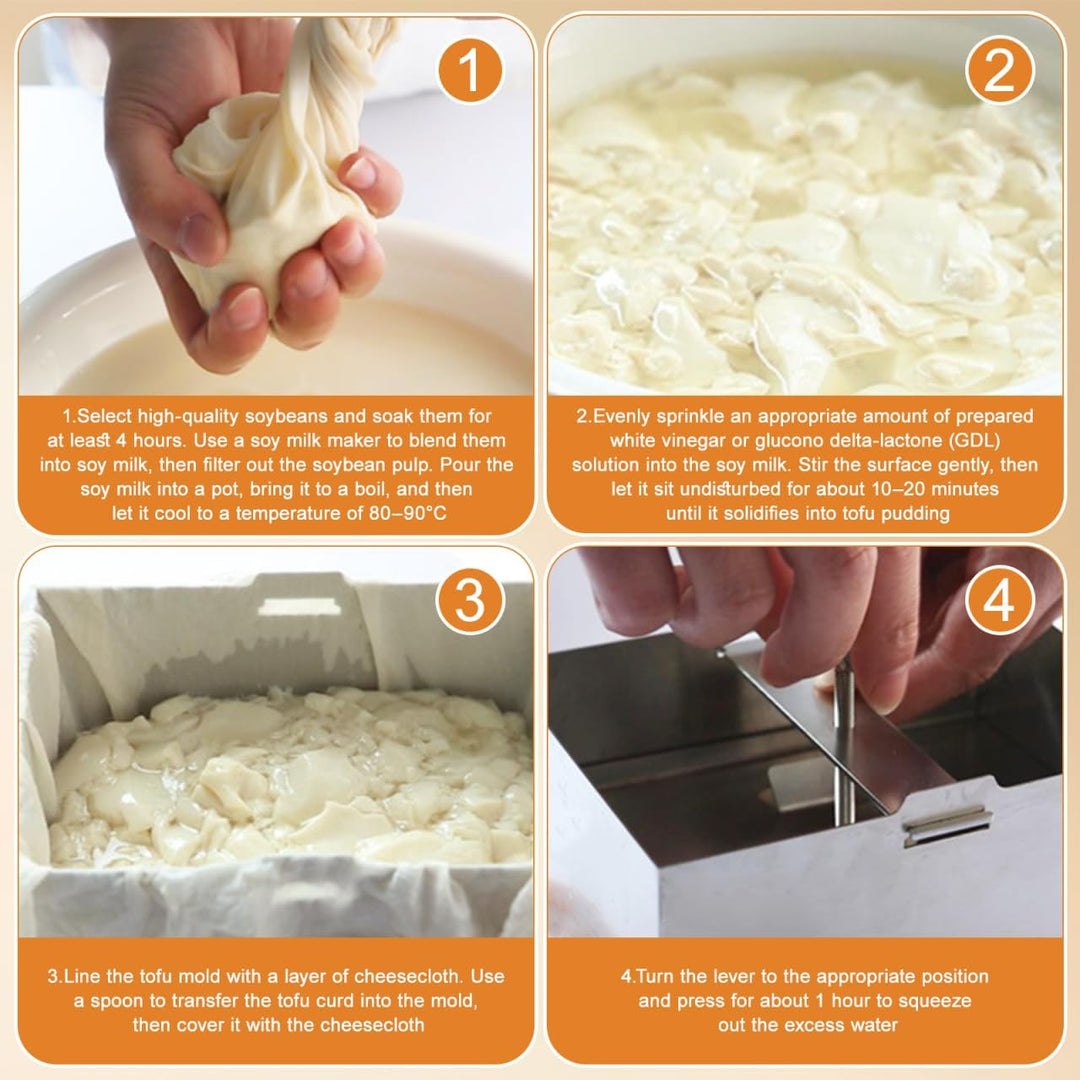 1

1.Select high-quality soybeans and soak them for at least 4 hours. Use a soy milk maker to blend them into soy milk, then filter out the soybean pulp. Pour the soy milk into a pot, bring it to a boil, and then let it cool to a temperature of 80–90°C

2

2.Evenly sprinkle an appropriate amount of prepared white vinegar or glucono delta-lactone (GDL) solution into the soy milk. Stir the surface gently, then let it sit undisturbed for about 10–20 minutes until it solidifies into tofu pudding

3

3.Line the tofu mold with a layer of cheesecloth. Use a spoon to transfer the tofu curd into the mold, then cover it with the cheesecloth

4

4.Turn the lever to the appropriate position and press for about 1 hour to squeeze out the excess water