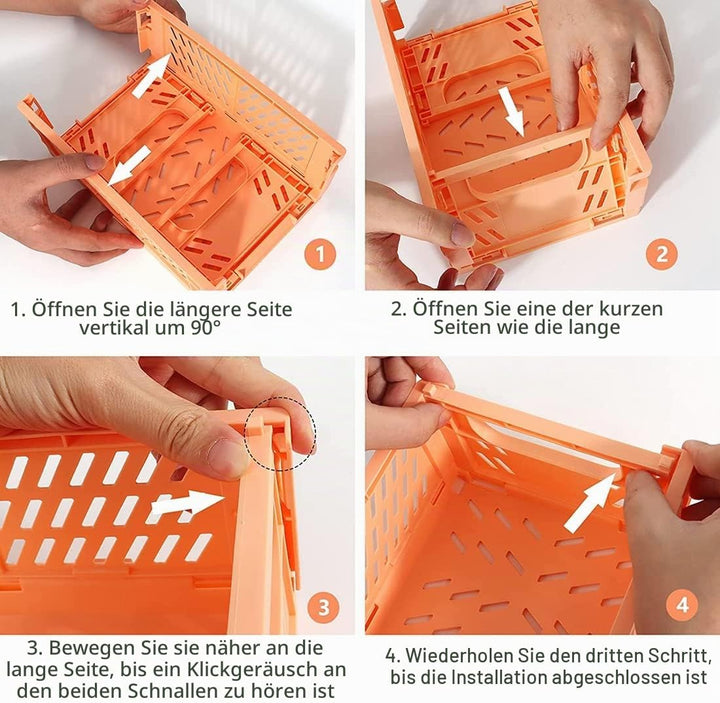 1

1. Öffnen Sie die längere Seite vertikal um 90°

2

2. Öffnen Sie eine der kurzen Seiten wie die lange

3

3. Bewegen Sie sie näher an die lange Seite, bis ein Klickgeräusch an den beiden Schnallen zu hören ist

4

4. Wiederholen Sie den dritten Schritt, bis die Installation abgeschlossen ist