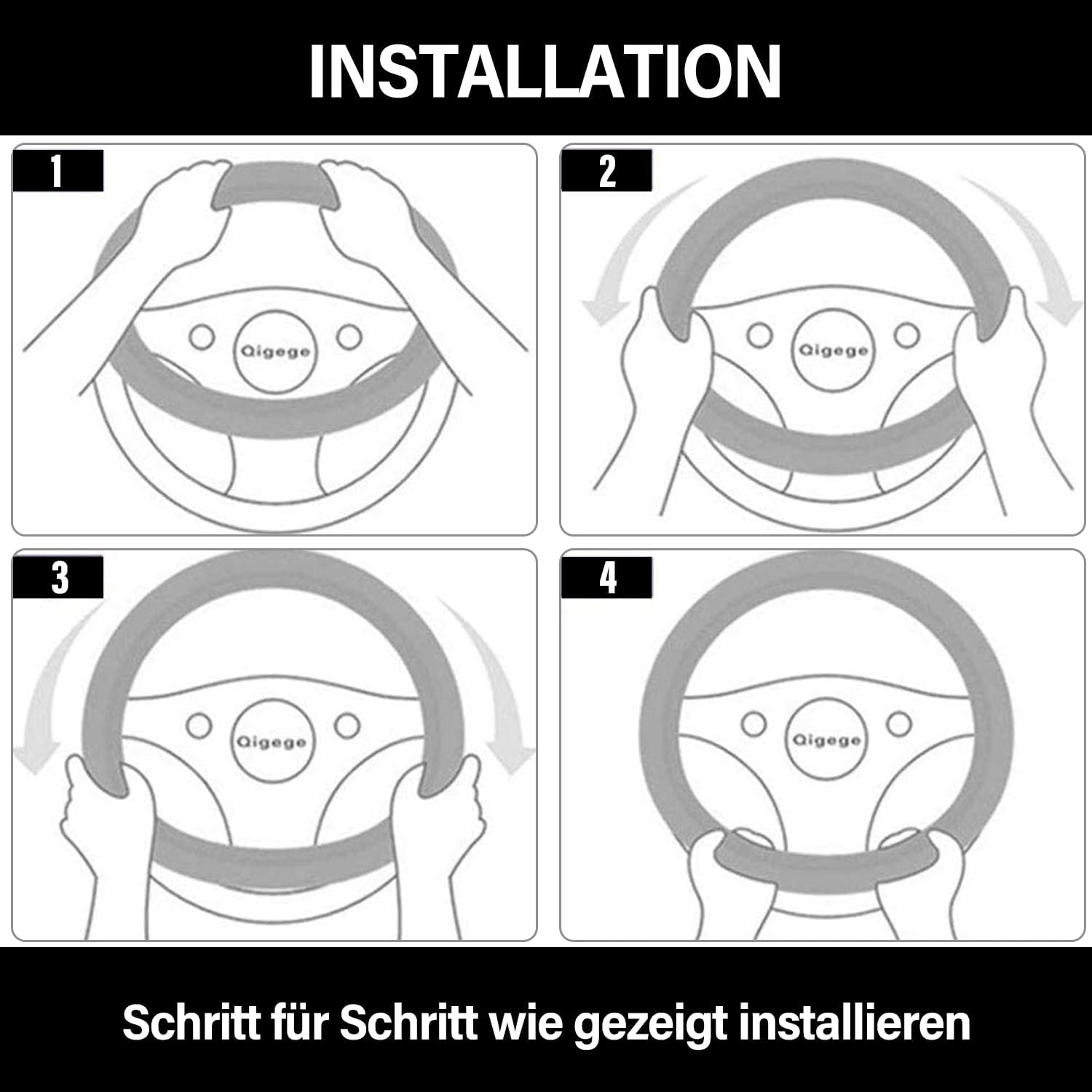 INSTALLATION

1

Qigege

2

Qigege

3

Qigege

4

Qigege

Schritt für Schritt wie gezeigt installieren