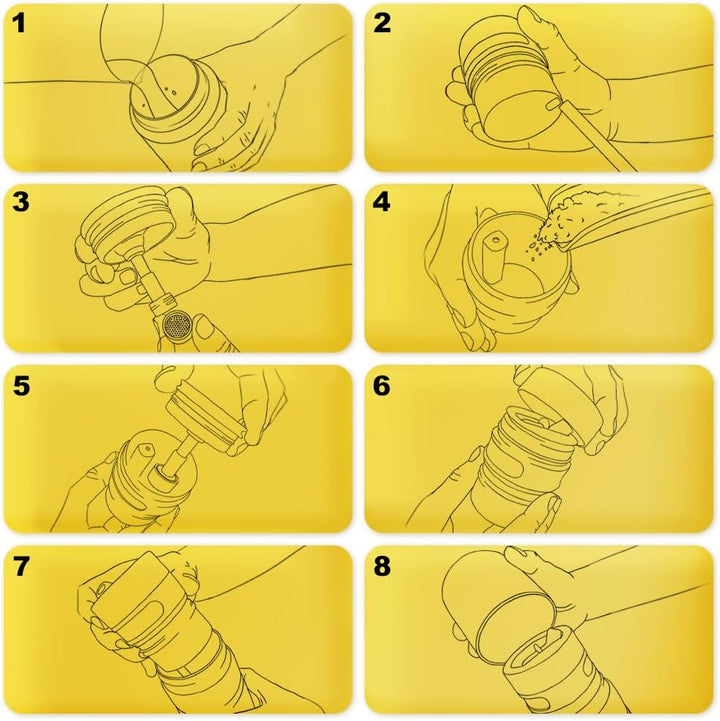 1
2
3
4
5
6
7
8