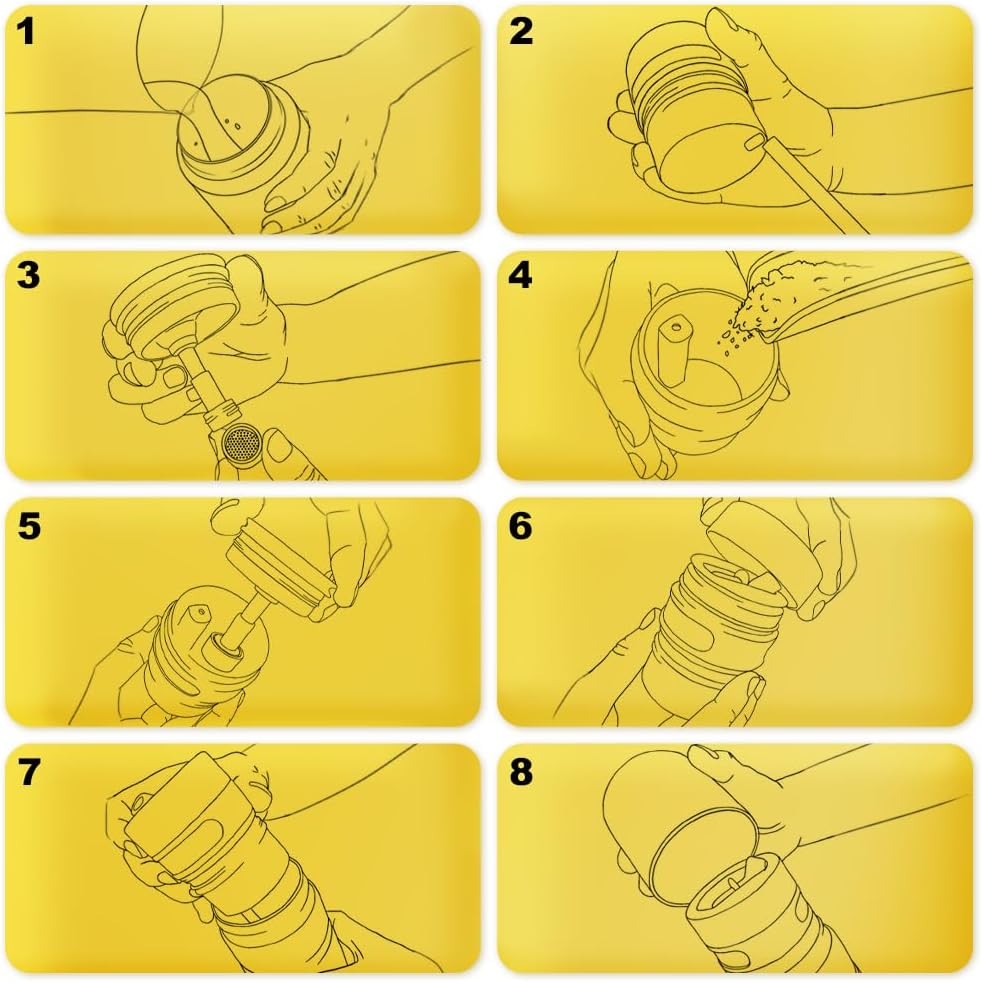 1

2

3

4

5

6

7

8