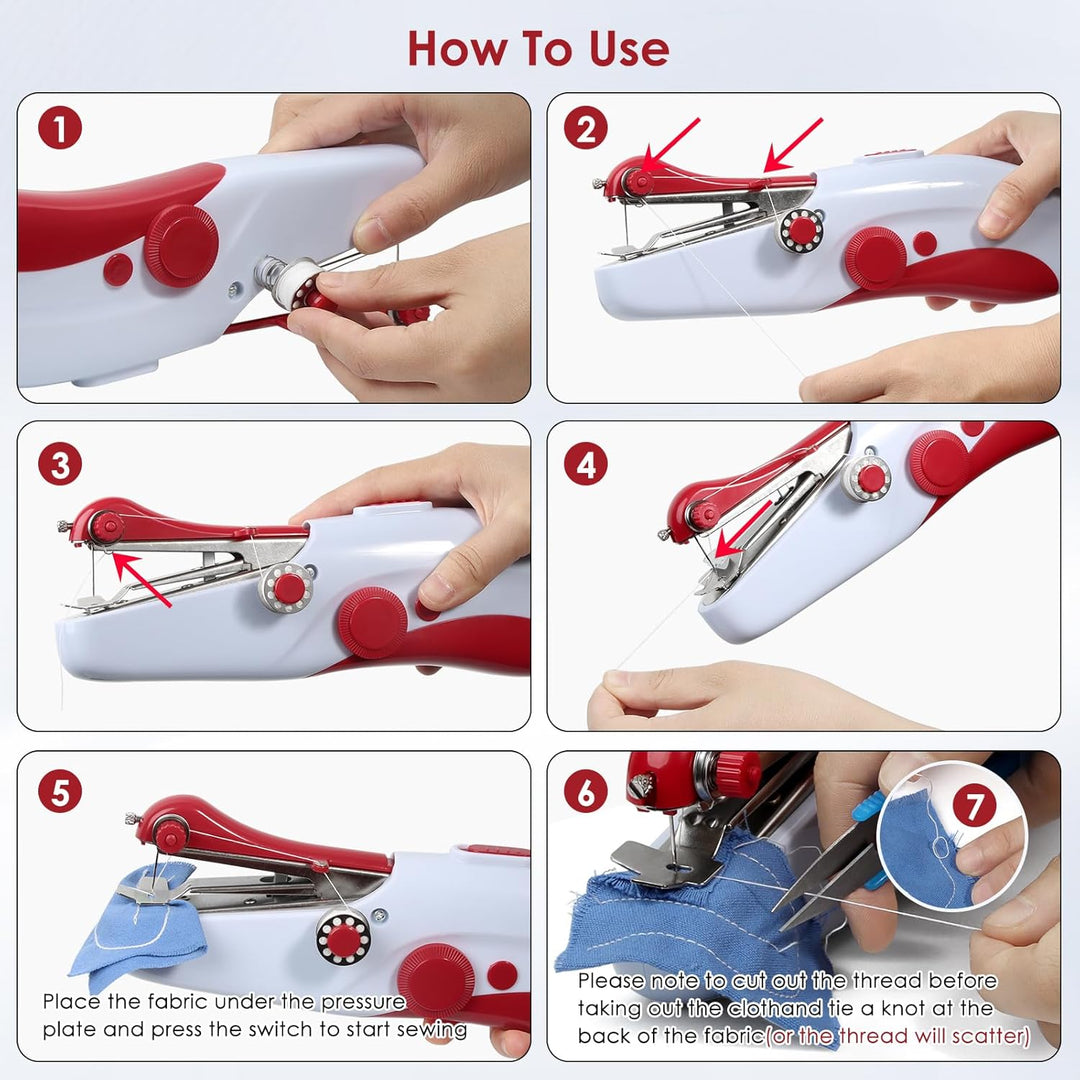 How To Use

1

2

3

4

5

Place the fabric under the pressure plate and press the switch to start sewing

6

7

Please note to cut out the thread before taking out the clothand tie a knot at the back of the fabric(or the thread will scatter)