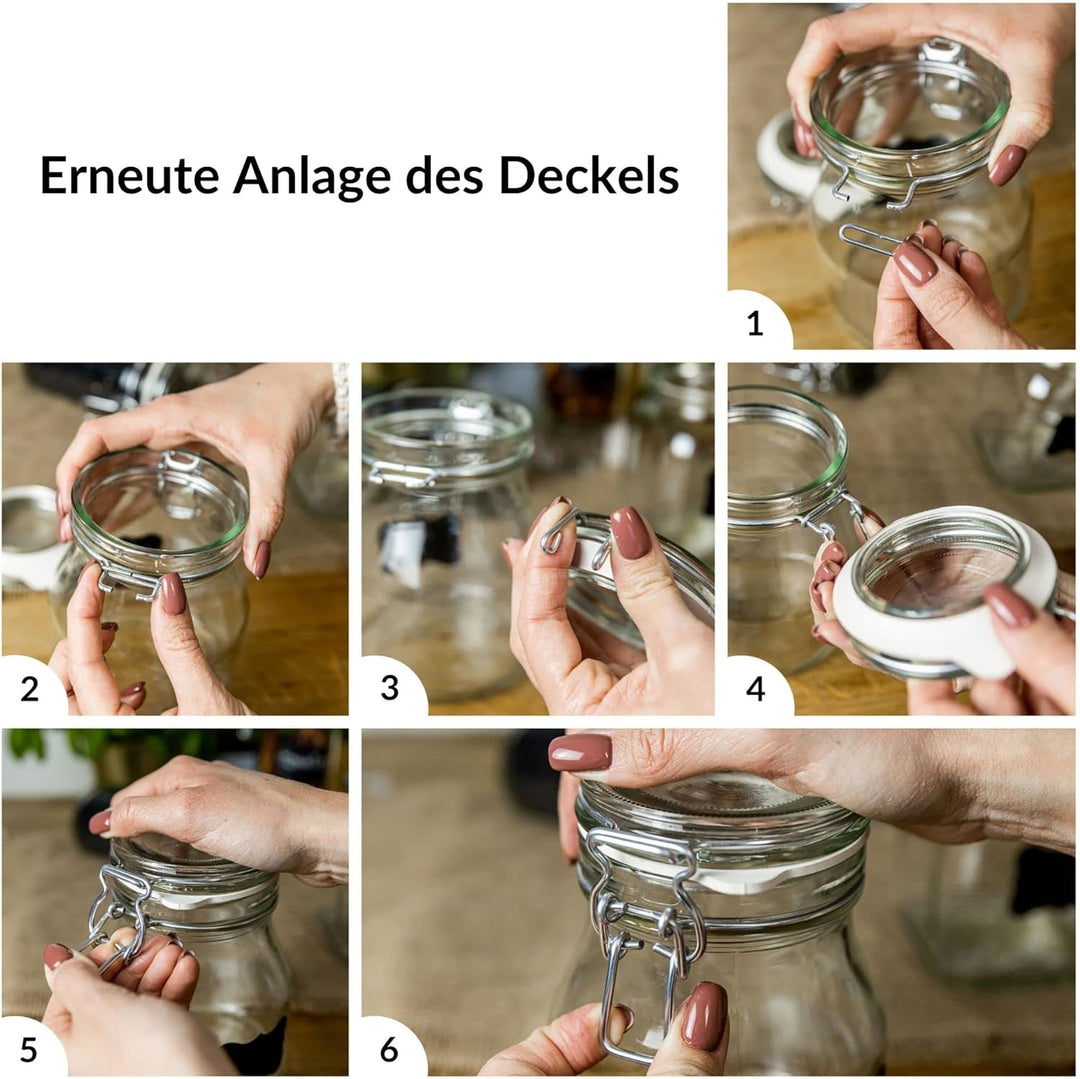 Erneute Anlage des Deckels

1

2

3

4

5

6