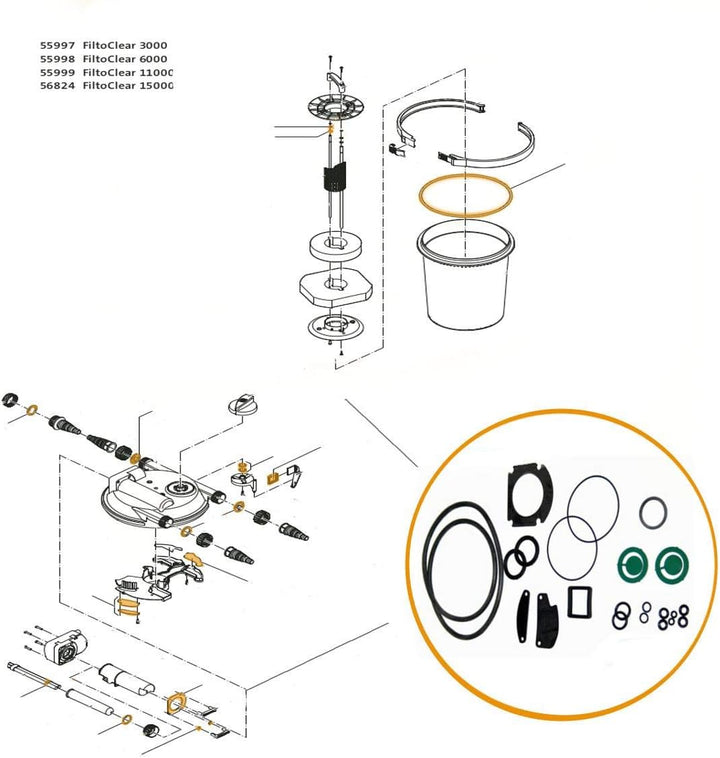 55997 FiltoClear 3000
55998 FiltoClear 6000
55999 FiltoClear 11000
56824 FiltoClear 15000