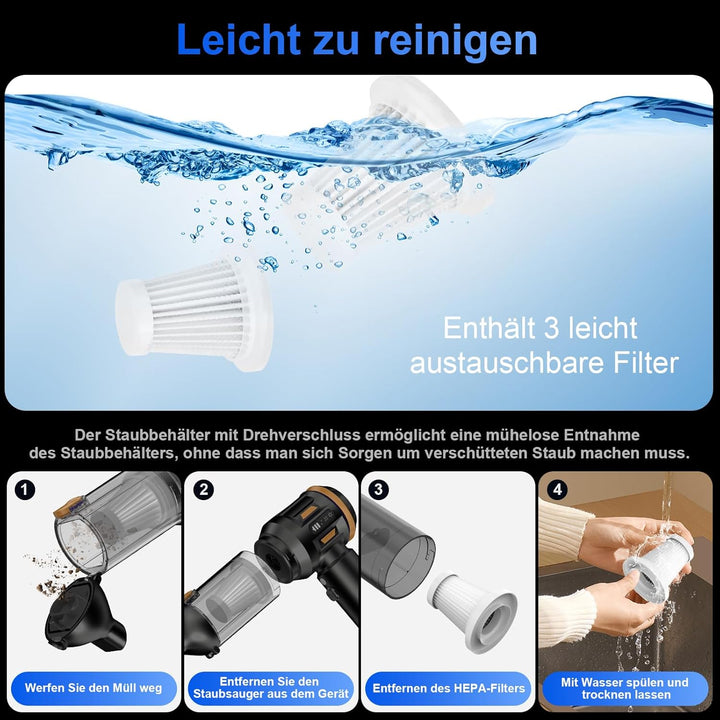 Leicht zu reinigen

Enthält 3 leicht austauschbare Filter

Der Staubbehälter mit Drehverschluss ermöglicht eine mühelose Entnahme des Staubbehälters, ohne dass man sich Sorgen um verschütteten Staub machen muss.

1
Werfen Sie den Müll weg

2
Entfernen Sie den Staubsauger aus dem Gerät

3
Entfernen des HEPA-Filters

4
Mit Wasser spülen und trocknen lassen