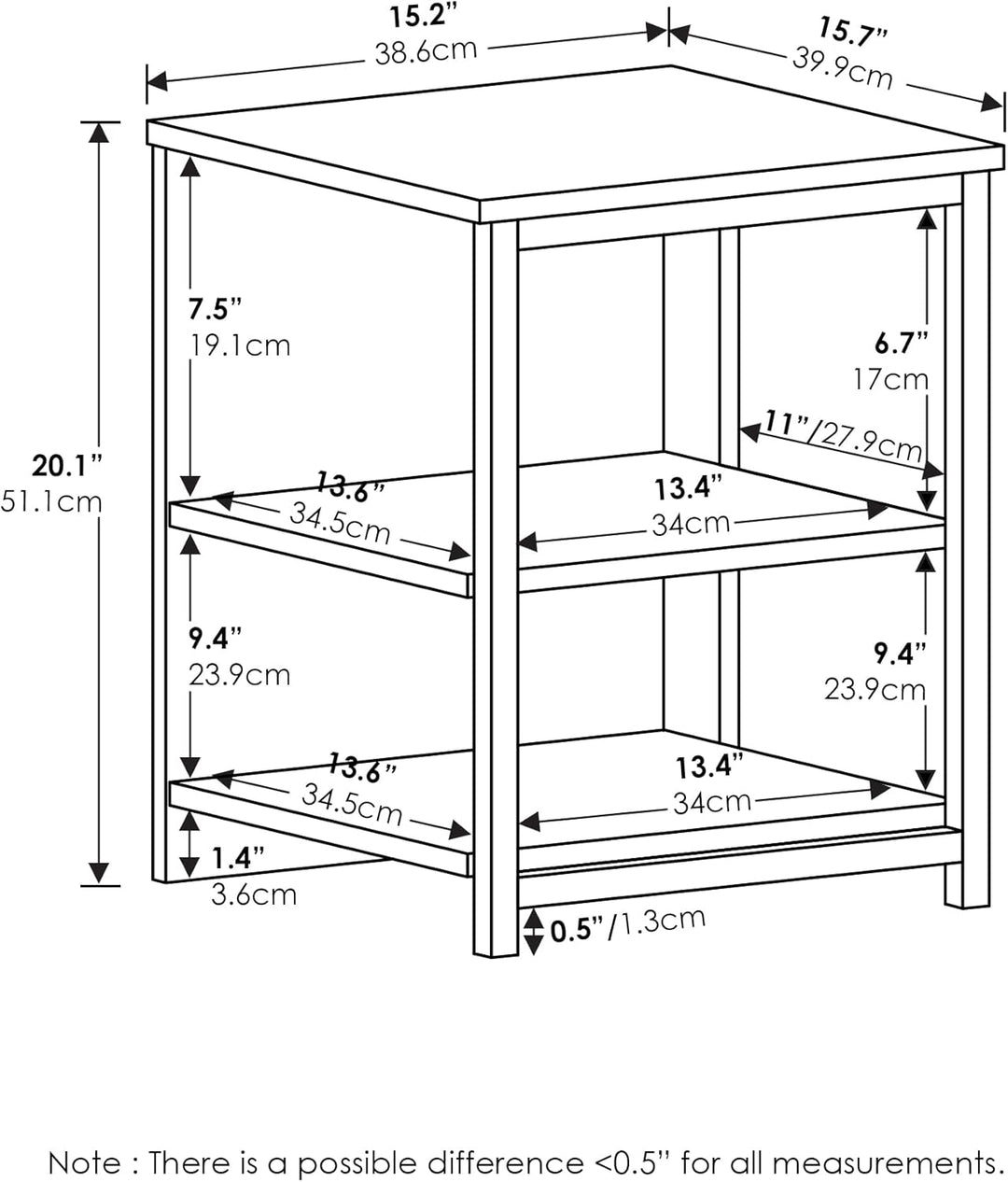 15.2"
38.6cm

15.7"
39.9cm

20.1"
51.1cm

7.5"
19.1cm

6.7"
17cm

11"/27.9cm

13.6"
34.5cm

13.4"
34cm

9.4"
23.9cm

9.4"
23.9cm

13.6"
34.5cm

13.4"
34cm

1.4"
3.6cm

0.5"/1.3cm

Note : There is a possible difference <0.5" for all measurements.