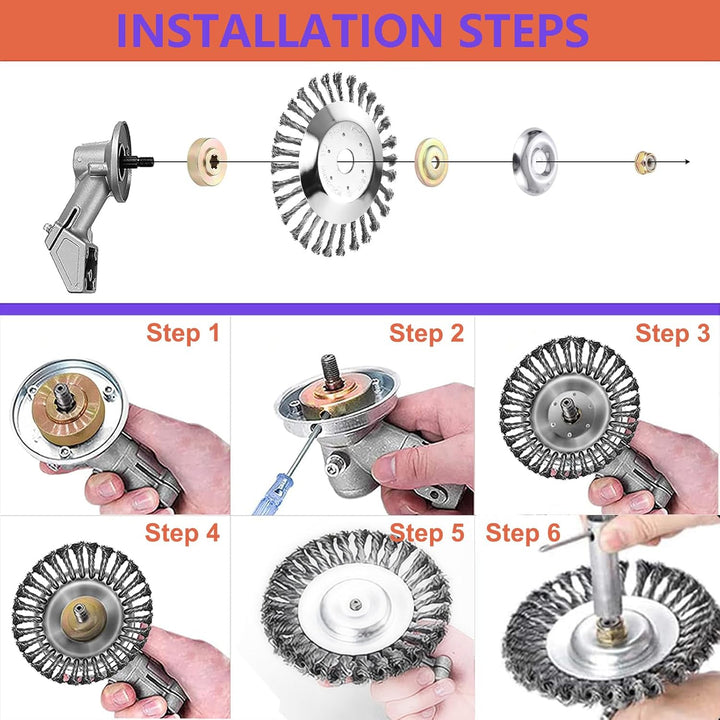 INSTALLATION STEPS

Step 1

Step 2

Step 3

Step 4

Step 5

Step 6