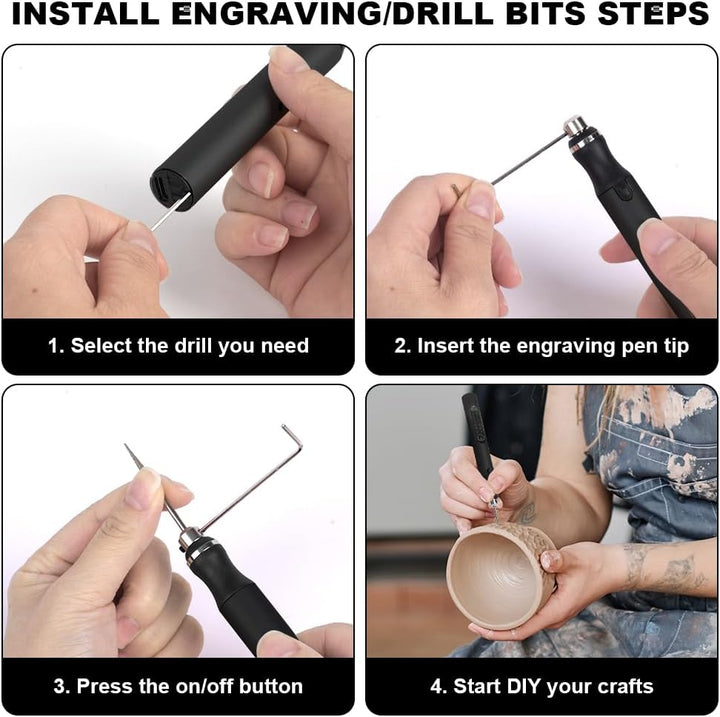 INSTALL ENGRAVING/DRILL BITS STEPS

1. Select the drill you need

2. Insert the engraving pen tip

3. Press the on/off button

4. Start DIY your crafts